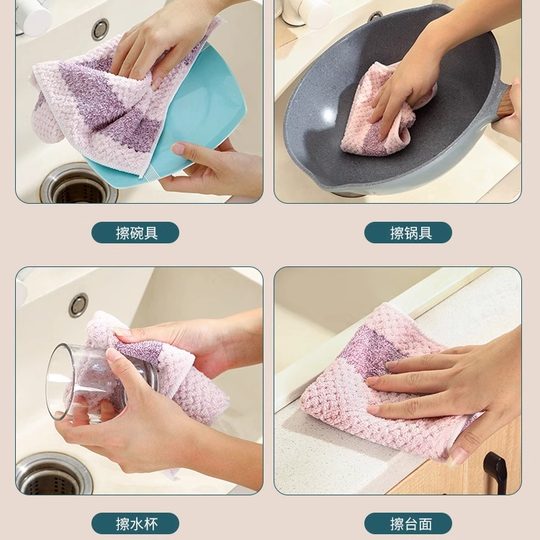 擦碗具

擦锅具

擦水杯

擦台面