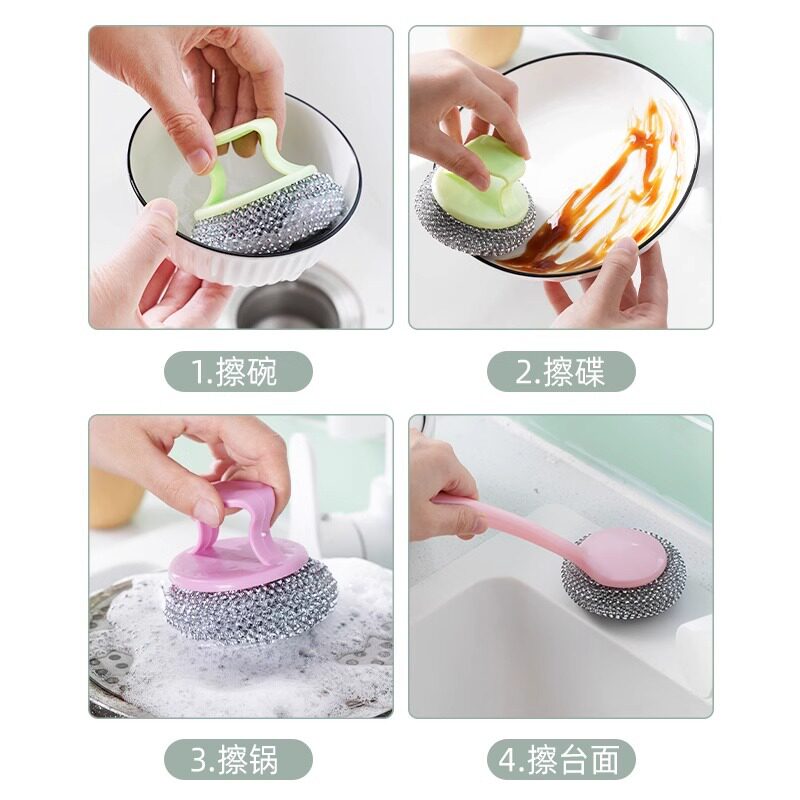 1.擦碗

2.擦碟

3.擦锅

4.擦台面