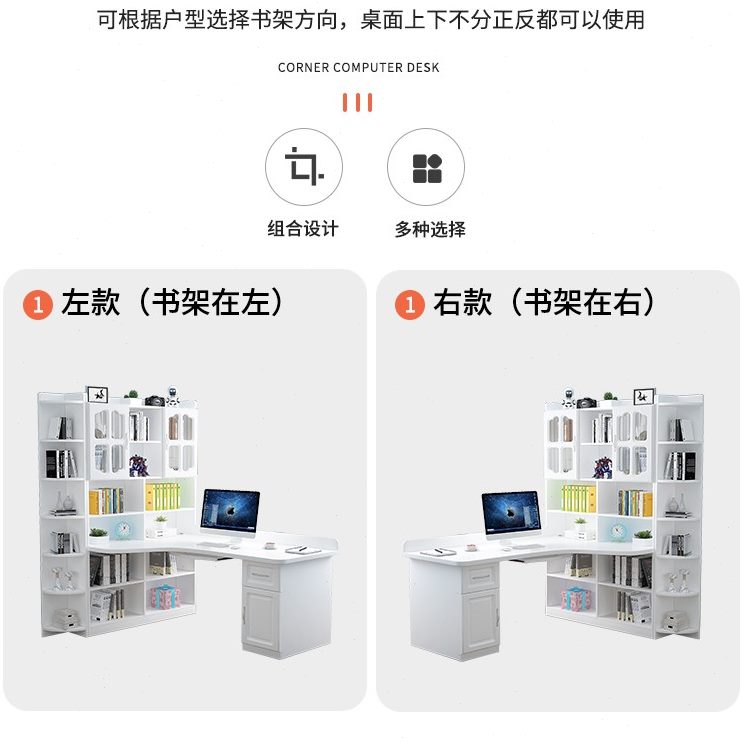 可根据户型选择书架方向，桌面上下不分正反都可以使用

CORNER COMPUTER DESK

组合设计

多种选择

1 左款（书架在左）

1 右款（书架在右）