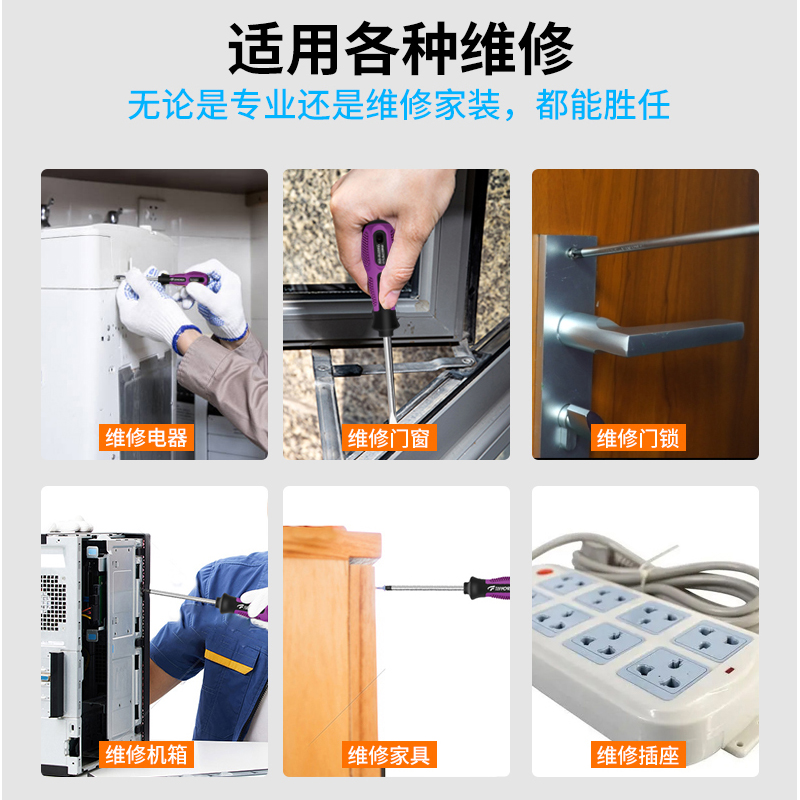 适用各种维修

无论是专业还是维修家装，都能胜任

维修电器

维修门窗

维修门锁

维修机箱

维修家具

维修插座