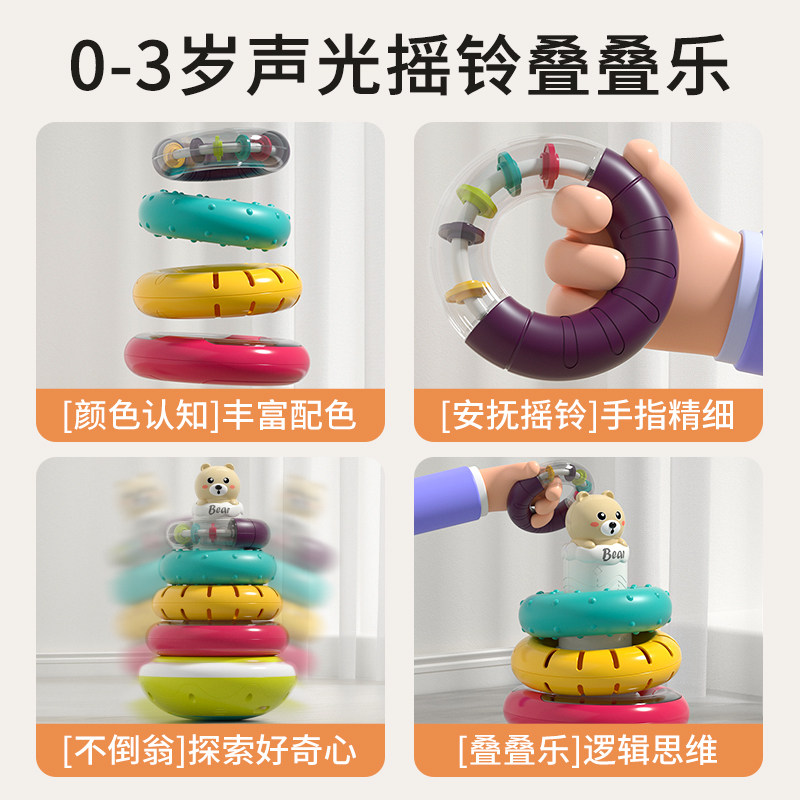 0-3岁声光摇铃叠叠乐

[颜色认知]丰富配色

[安抚摇铃]手指精细

Bear

[不倒翁]探索好奇心

Bear

[叠叠乐]逻辑思维