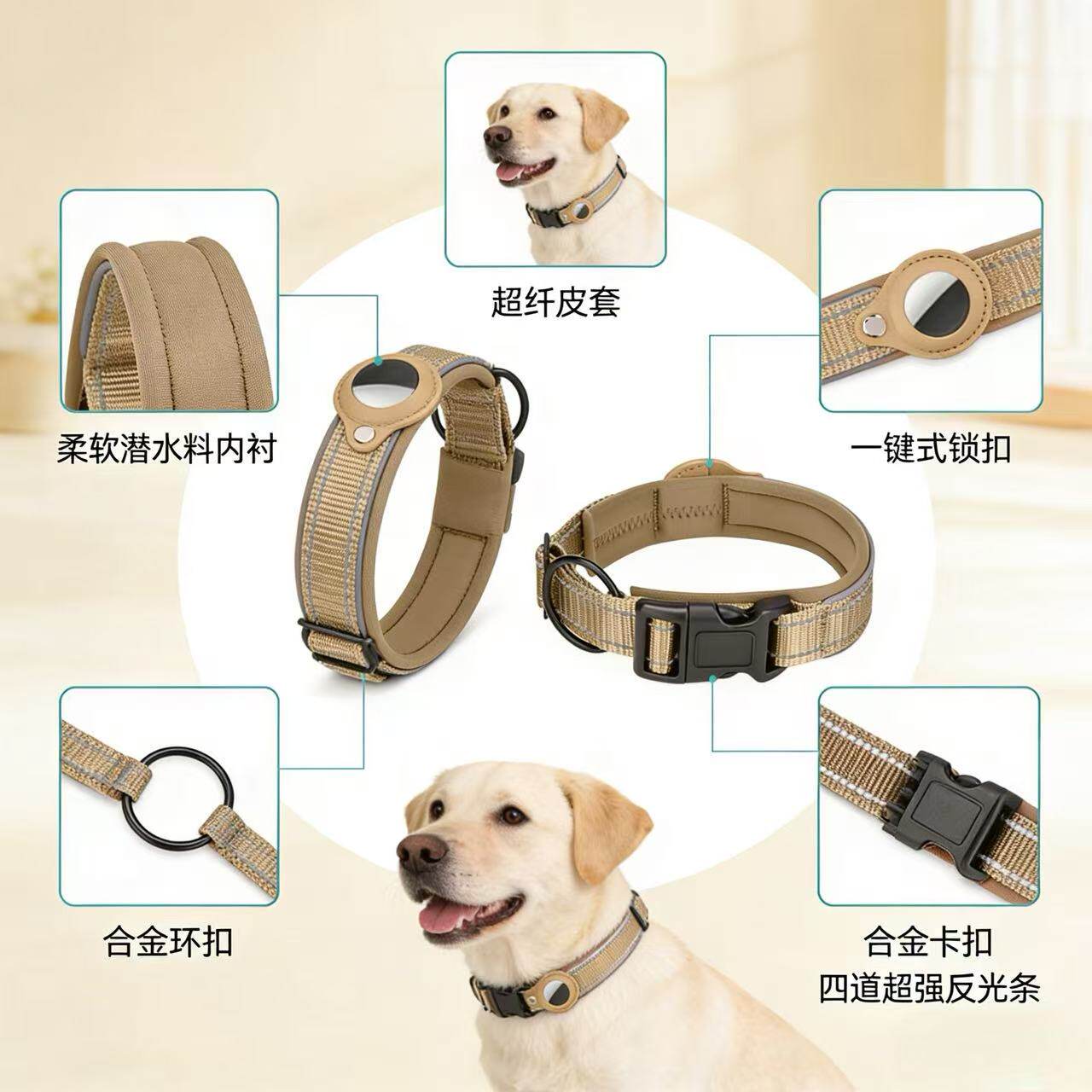 超纤皮套

柔软潜水料内衬

一键式锁扣

合金环扣

合金卡扣
四道超强反光条