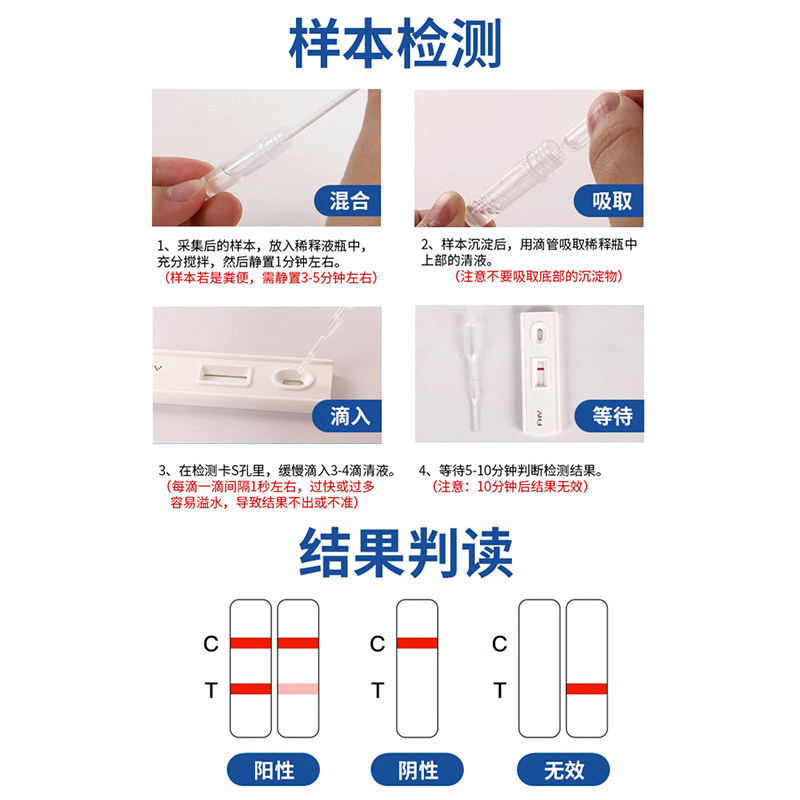 样本检测

混合

1、采集后的样本，放入稀释液瓶中，充分搅拌，然后静置1分钟左右。
（样本若是粪便，需静置3-5分钟左右）

吸取

2、样本沉淀后，用滴管吸取稀释瓶中上部的清液。
（注意不要吸取底部的沉淀物）

滴入

3、在检测卡S孔里，缓慢滴入3-4滴清液。
（每滴一滴间隔1秒左右，过快或过多容易溢水，导致结果不出或不准）

FHV

等待

4、等待5-10分钟判断检测结果。
（注意：10分钟后结果无效）

结果判读

C
T

阳性

C
T

阴性

C
T

无效