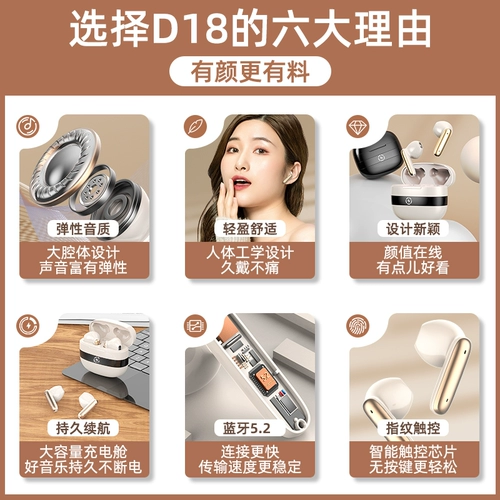 选择D18的六大理由

有颜更有料

弹性音质
大腔体设计
声音富有弹性

轻盈舒适
人体工学设计
久戴不痛

设计新颖
颜值在线
有点儿好看

持久续航
大容量充电舱
好音乐持久不断电

蓝牙5.2
连接更快
传输速度更稳定

指纹触控
智能触控芯片
无按键更轻松