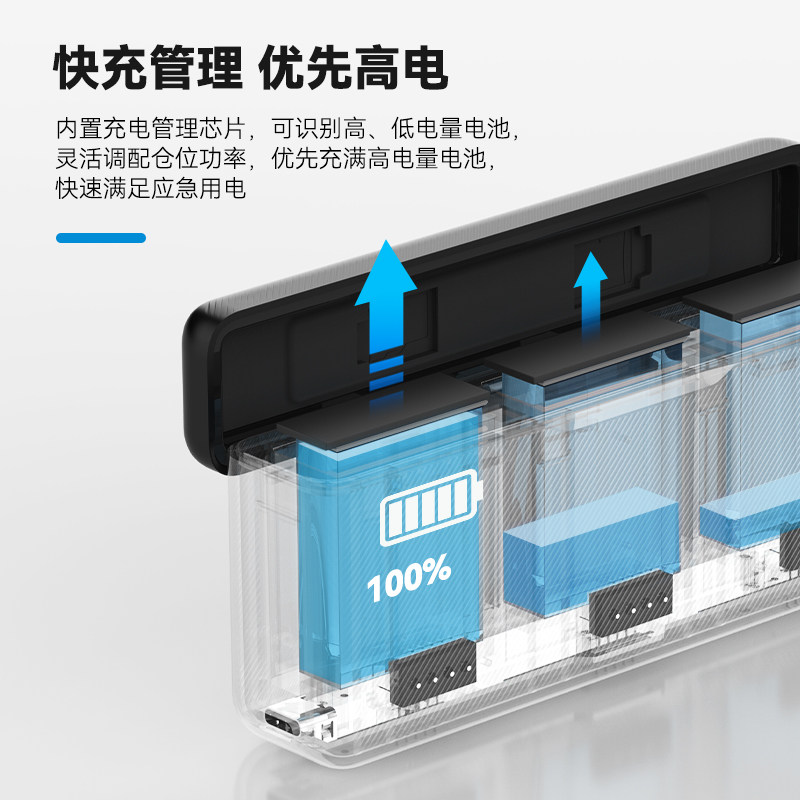 快充管理 优先高电

内置充电管理芯片，可识别高、低电量电池，灵活调配仓位功率，优先充满高电量电池，快速满足应急用电

100%