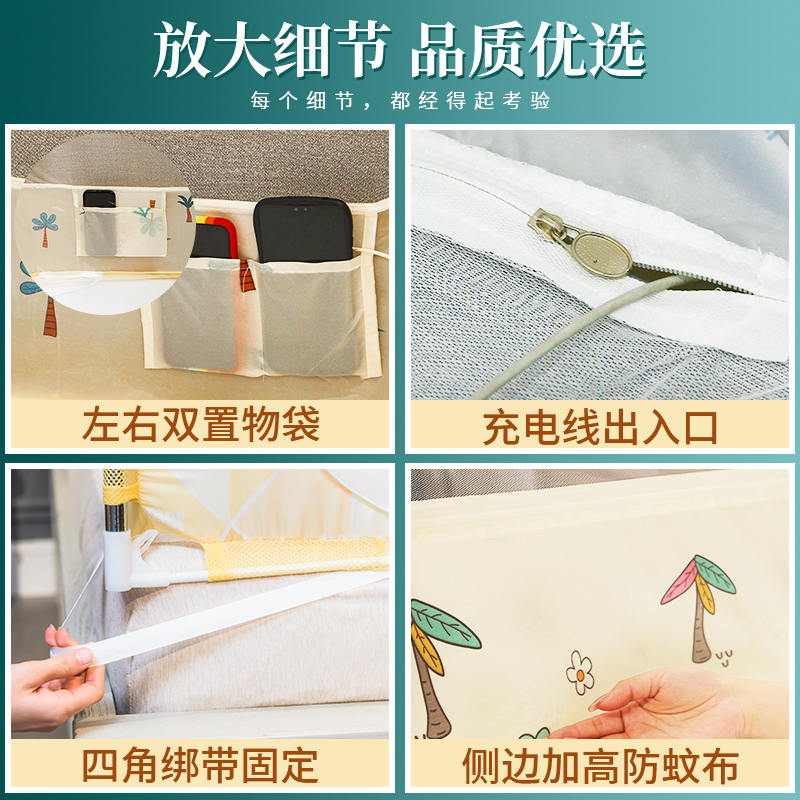 放大细节 品质优选

每个细节，都经得起考验

左右双置物袋

充电线出入口

四角绑带固定

侧边加高防蚊布