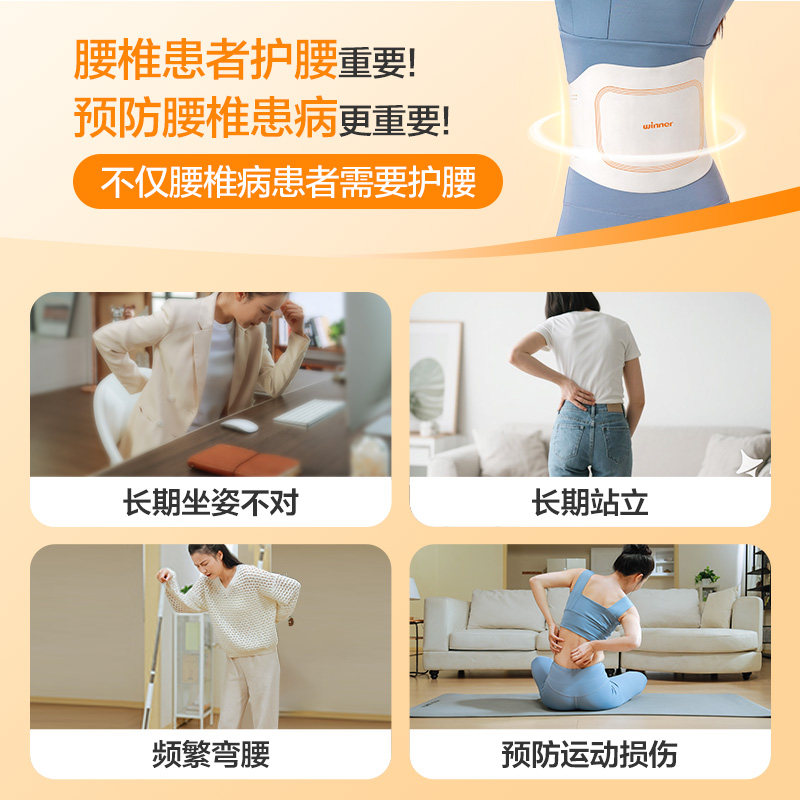 腰椎患者护腰重要!
预防腰椎患病更重要!

不仅腰椎病患者需要护腰

winner

长期坐姿不对

长期站立

频繁弯腰

预防运动损伤