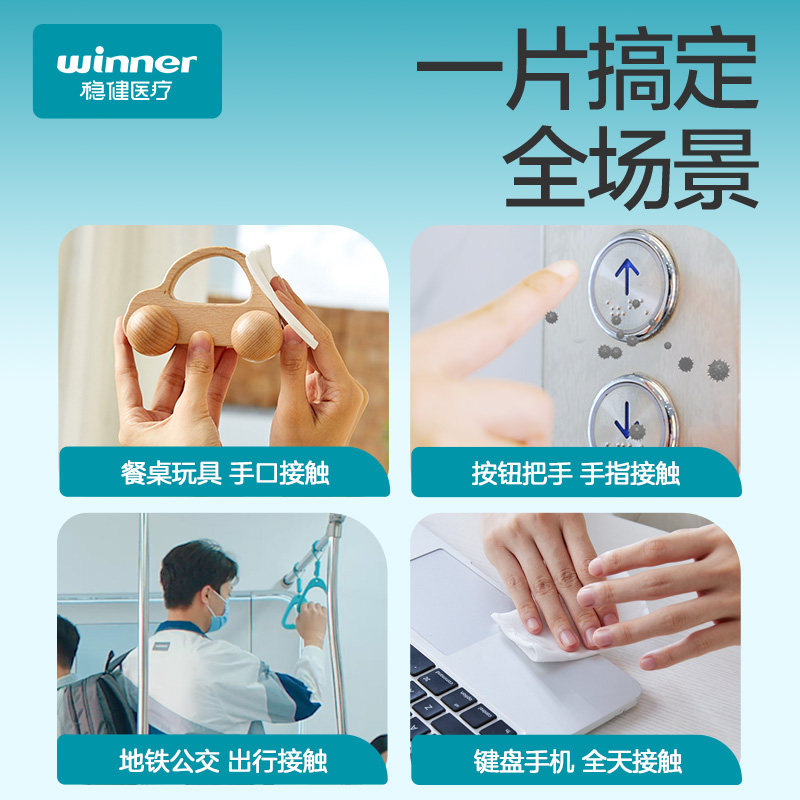 winner
稳健医疗

一片搞定
全场景

餐桌玩具 手口接触

按钮把手 手指接触

地铁公交 出行接触

键盘手机 全天接触