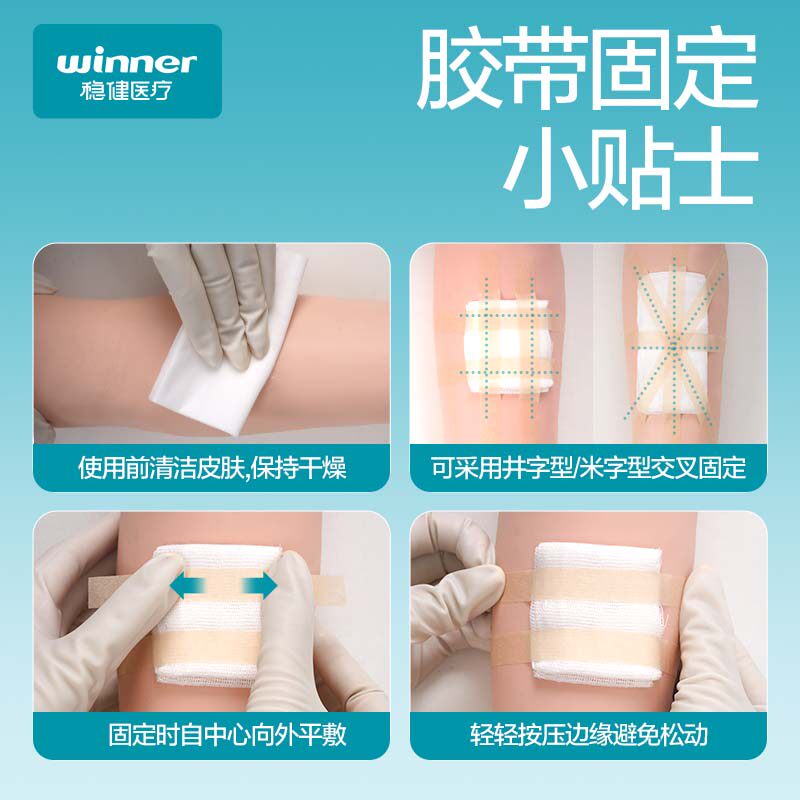 winner
稳健医疗

胶带固定
小贴士

使用前清洁皮肤,保持干燥

可采用井字型/米字型交叉固定

固定时自中心向外平敷

轻轻按压边缘避免松动