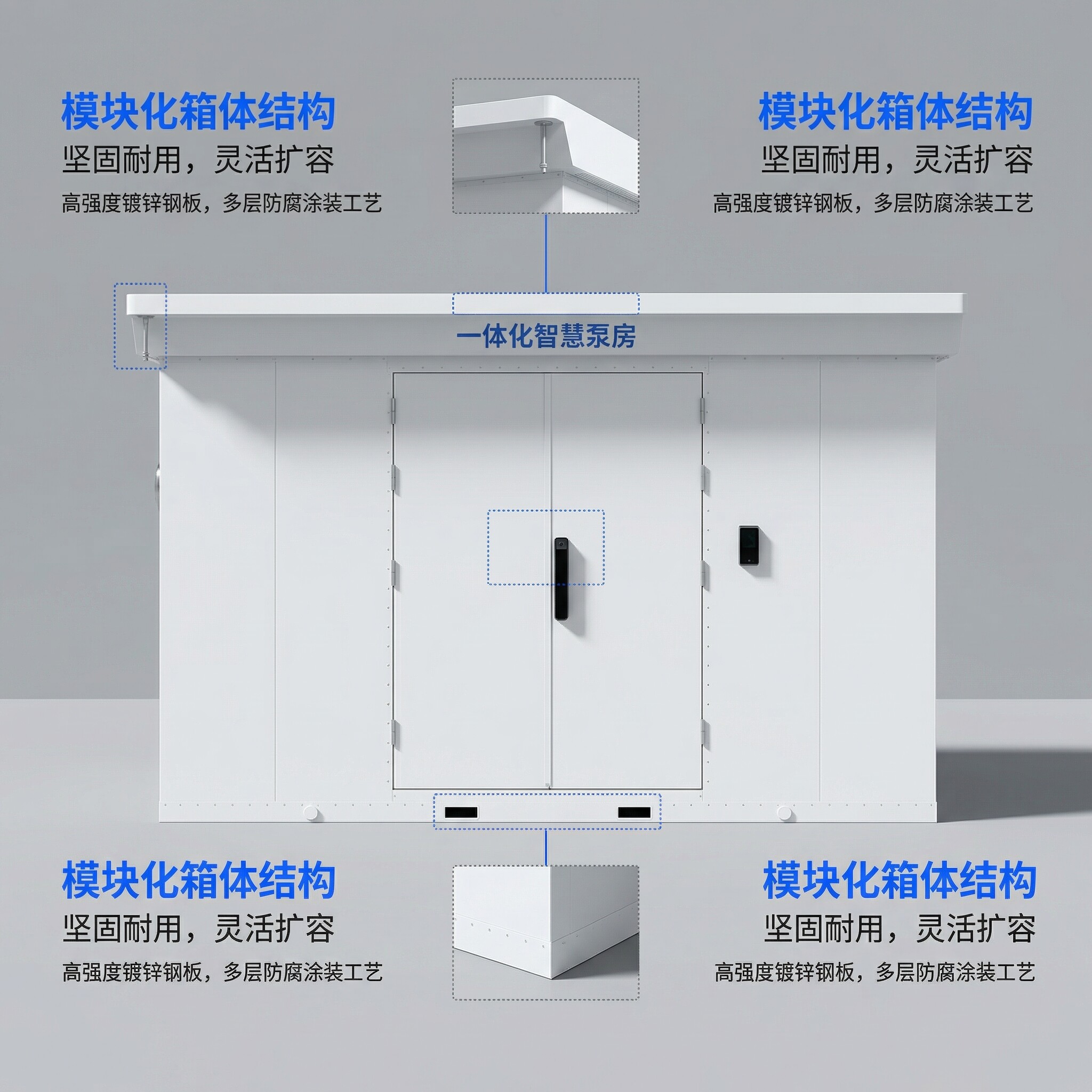 模块化箱体结构
坚固耐用，灵活扩容
高强度镀锌钢板，多层防腐涂装工艺

模块化箱体结构
坚固耐用，灵活扩容
高强度镀锌钢板，多层防腐涂装工艺

一体化智慧泵房

模块化箱体结构
坚固耐用，灵活扩容
高强度镀锌钢板，多层防腐涂装工艺

模块化箱体结构
坚固耐用，灵活扩容
高强度镀锌钢板，多层防腐涂装工艺