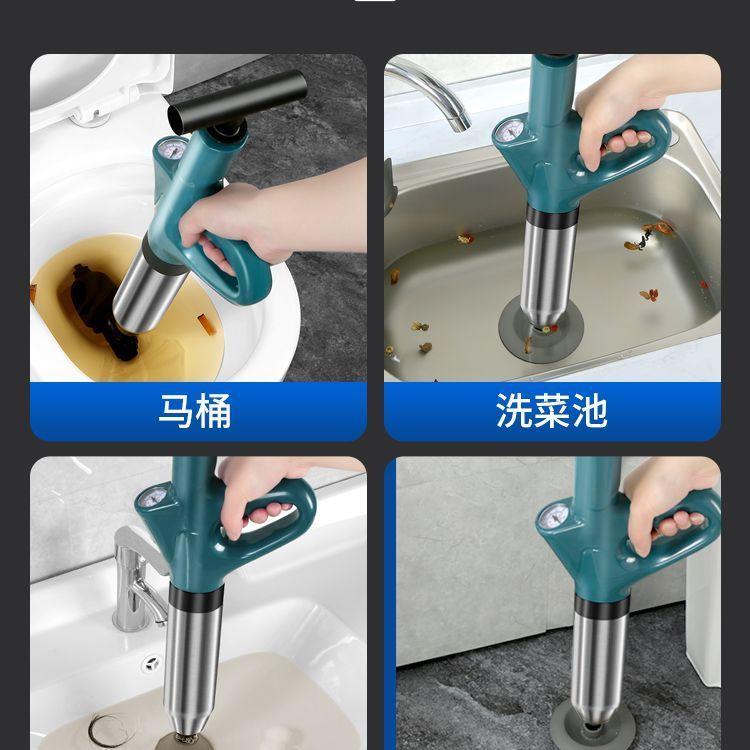 马桶

洗菜池