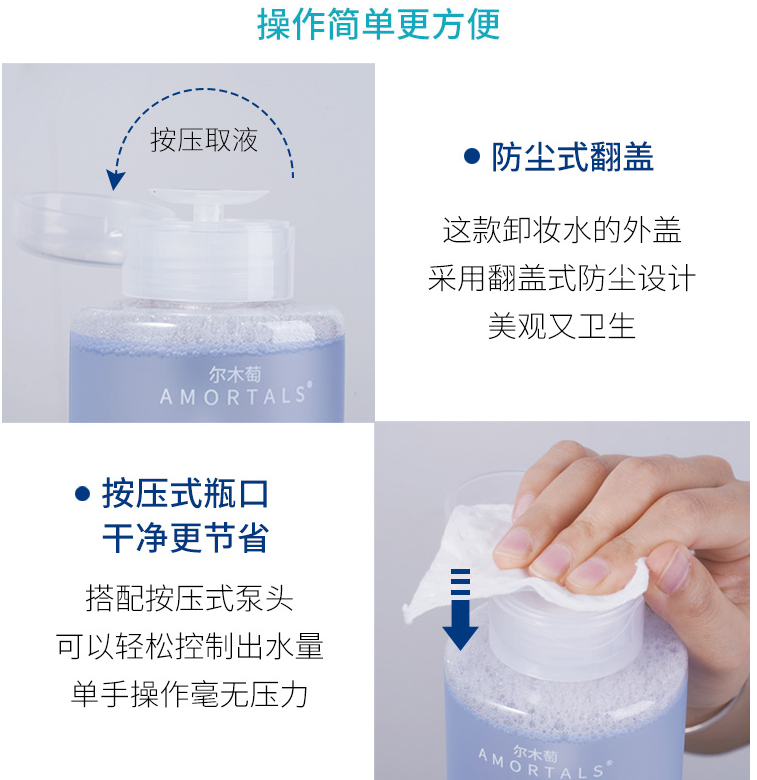 操作简单更方便

按压取液

尔木萄
AMORTALS®

● 防尘式翻盖

这款卸妆水的外盖
采用翻盖式防尘设计
美观又卫生

● 按压式瓶口
干净更节省

搭配按压式泵头
可以轻松控制出水量
单手操作毫无压力

尔木萄
AMORTALS®