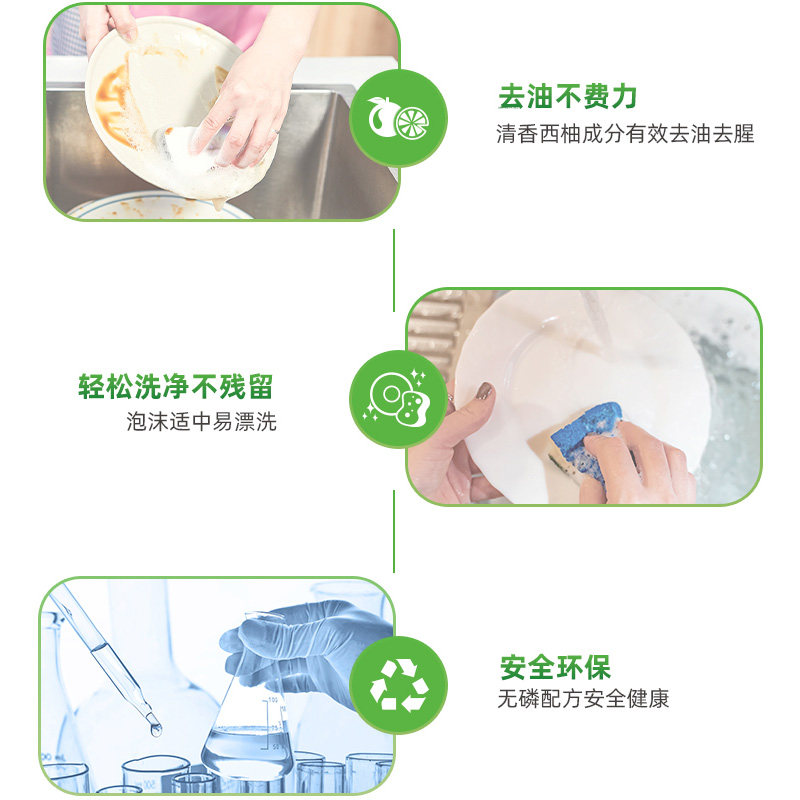 去油不费力
清香西柚成分有效去油去腥

轻松洗净不残留
泡沫适中易漂洗

安全环保
无磷配方安全健康