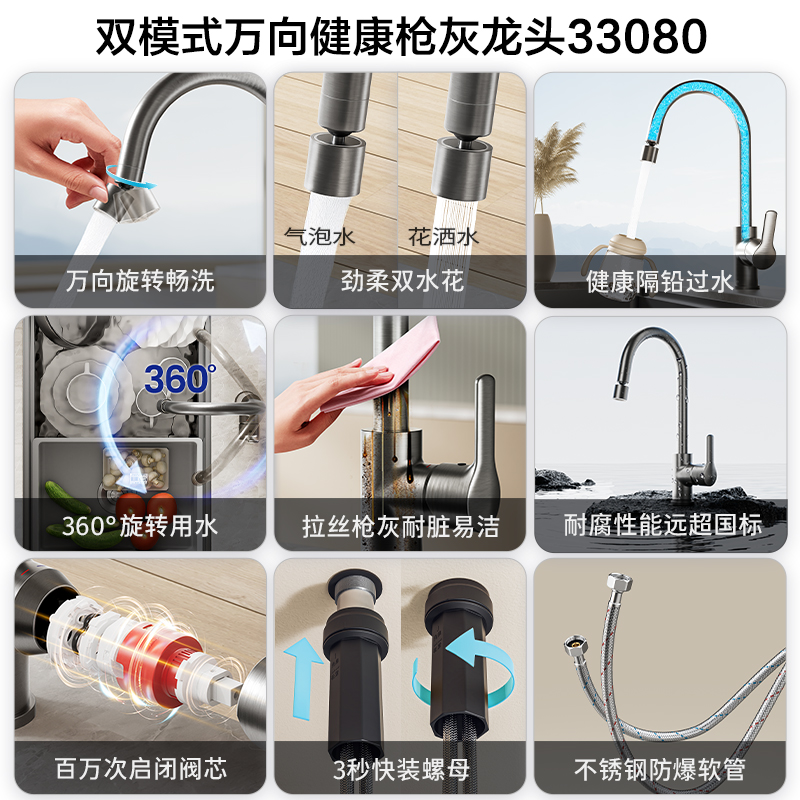 双模式万向健康枪灰龙头33080

万向旋转畅洗

气泡水
花洒水
劲柔双水花

健康隔铅过水

360°
360°旋转用水

拉丝枪灰耐脏易洁

耐腐性能远超国标

百万次启闭阀芯

3秒快装螺母

不锈钢防爆软管