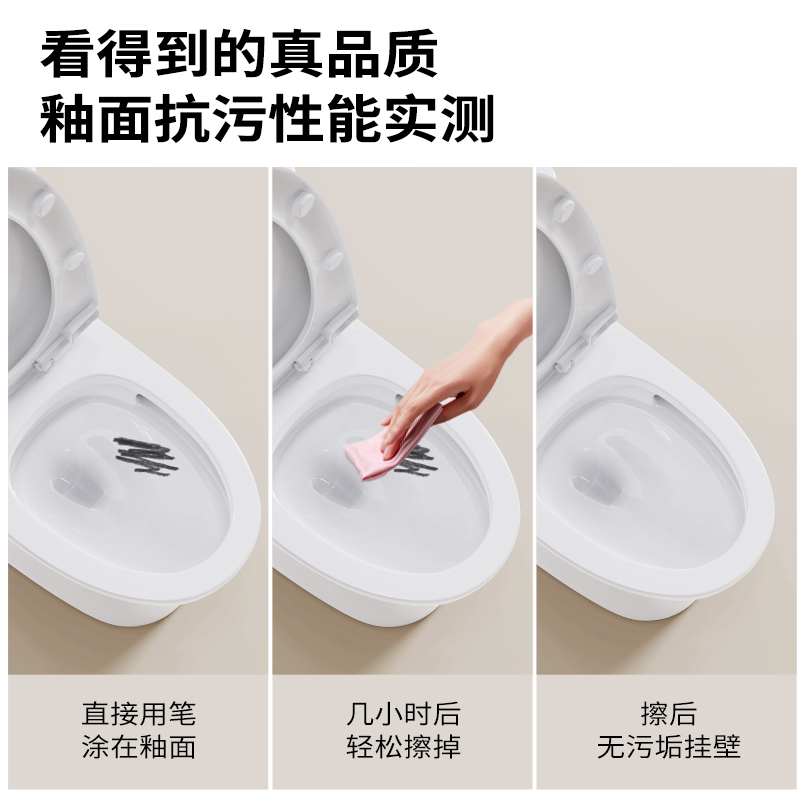 看得到的真品质
釉面抗污性能实测

直接用笔
涂在釉面

几小时后
轻松擦掉

擦后
无污垢挂壁