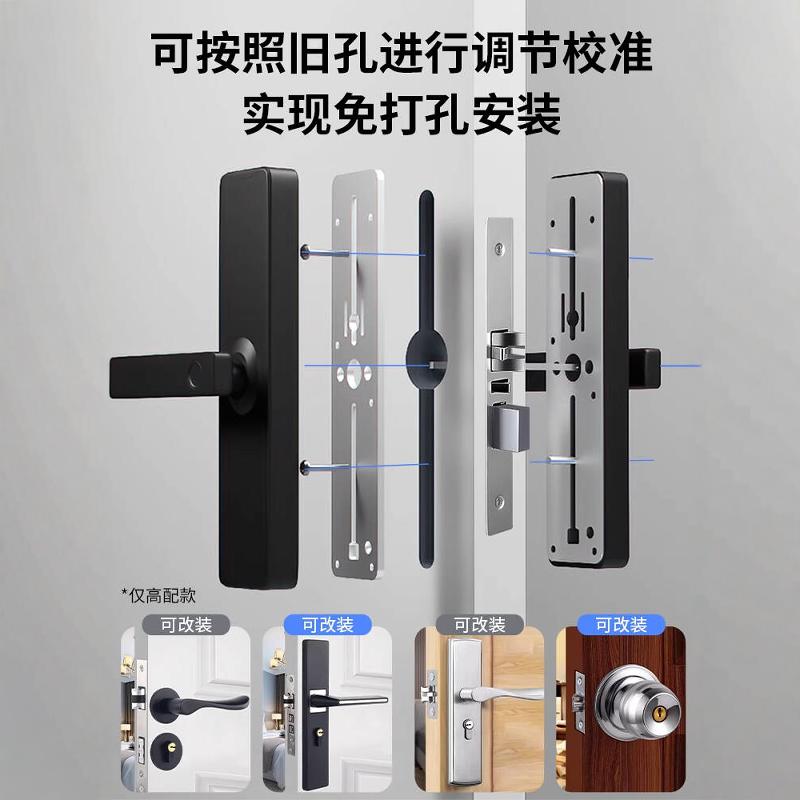 可按照旧孔进行调节校准
实现免打孔安装

*仅高配款

可改装

可改装

可改装

可改装