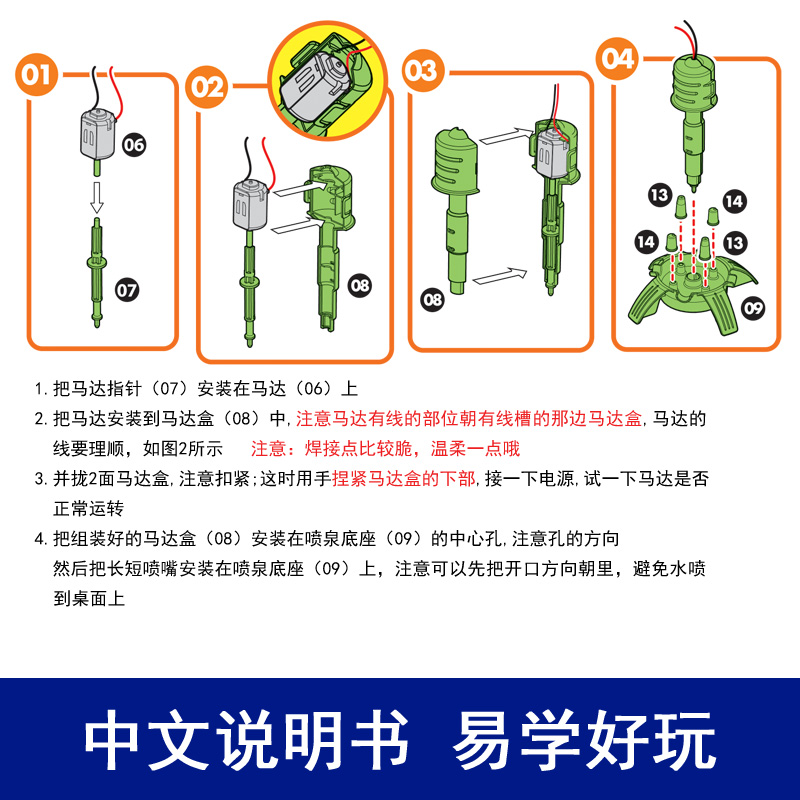 01

06

07

02

08

03

08

04

13

14

14

13

09

1. 把马达指针（07）安装在马达（06）上

2. 把马达安装到马达盒（08）中，注意马达有线的部位朝有线槽的那边马达盒，马达的线要理顺，如图2所示　注意：焊接点比较脆，温柔一点哦

3. 并拢2面马达盒，注意扣紧；这时用手捏紧马达盒的下部，接一下电源，试一下马达是否正常运转

4. 把组装好的马达盒（08）安装在喷泉底座（09）的中心孔，注意孔的方向
然后把长短喷嘴安装在喷泉底座（09）上，注意可以先把开口方向朝里，避免水喷到桌面上

中文说明书 易学好玩