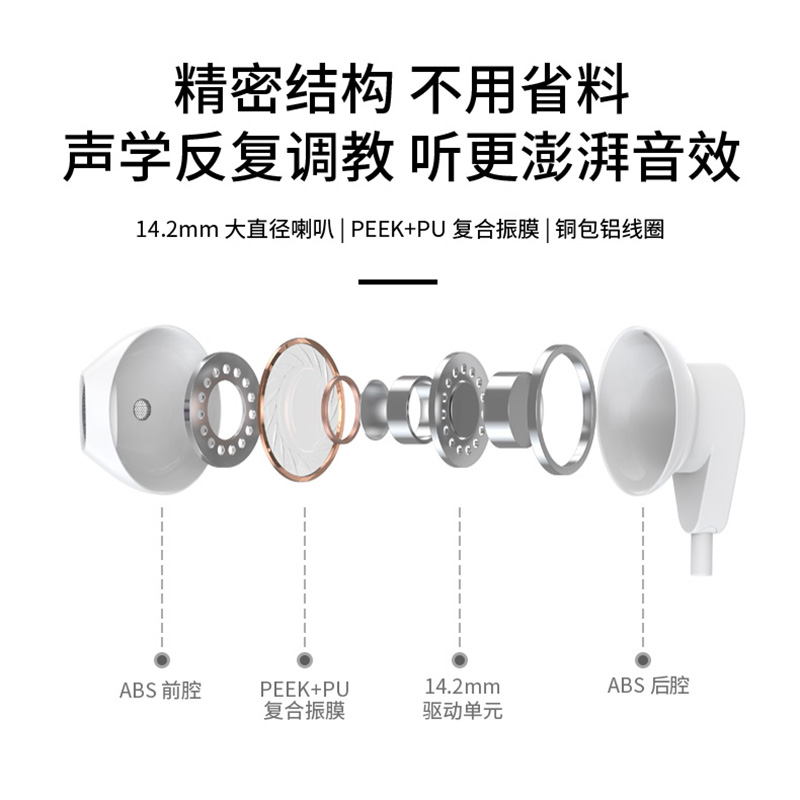 精密结构 不用省料
声学反复调教 听更澎湃音效

14.2mm 大直径喇叭 | PEEK+PU 复合振膜 | 铜包铝线圈

ABS 前腔

PEEK+PU
复合振膜

14.2mm
驱动单元

ABS 后腔