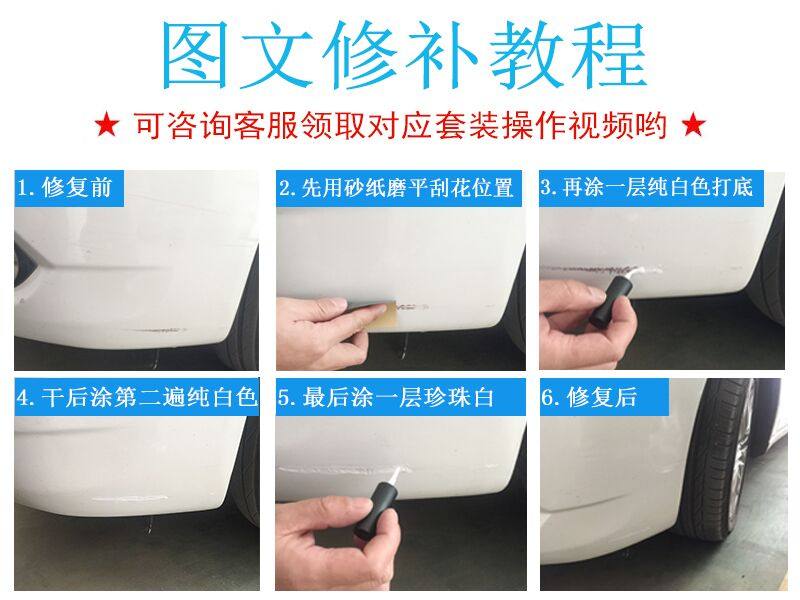 图文修补教程

★ 可咨询客服领取对应套装操作视频哟 ★

1. 修复前

2. 先用砂纸磨平刮花位置

3. 再涂一层纯白色打底

4. 干后涂第二遍纯白色

5. 最后涂一层珍珠白

6. 修复后