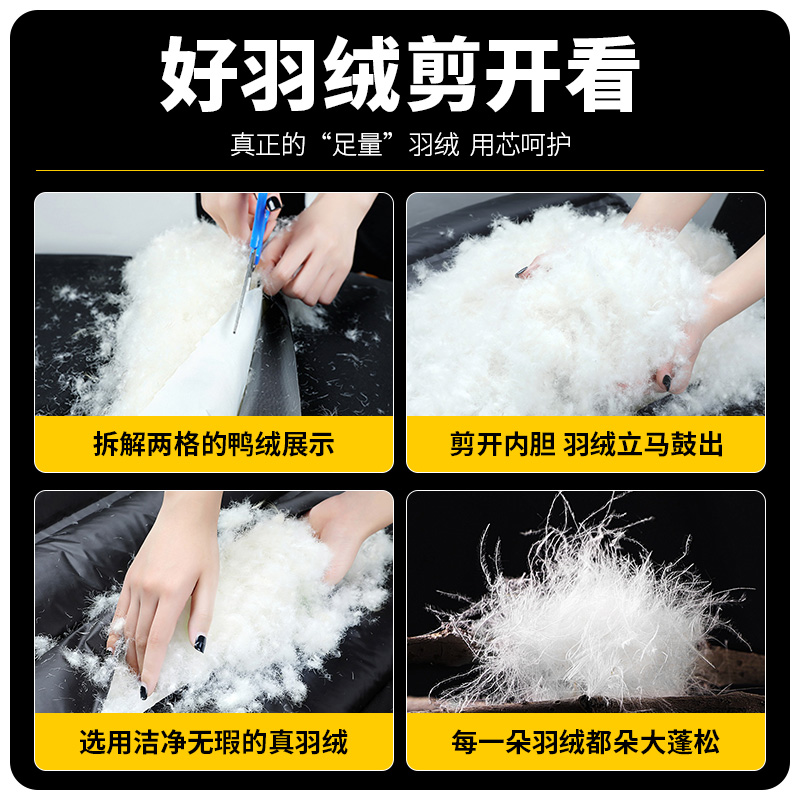 好羽绒剪开看

真正的“足量”羽绒 用芯呵护

拆解两格的鸭绒展示

剪开内胆 羽绒立马鼓出

选用洁净无瑕的真羽绒

每一朵羽绒都朵大蓬松