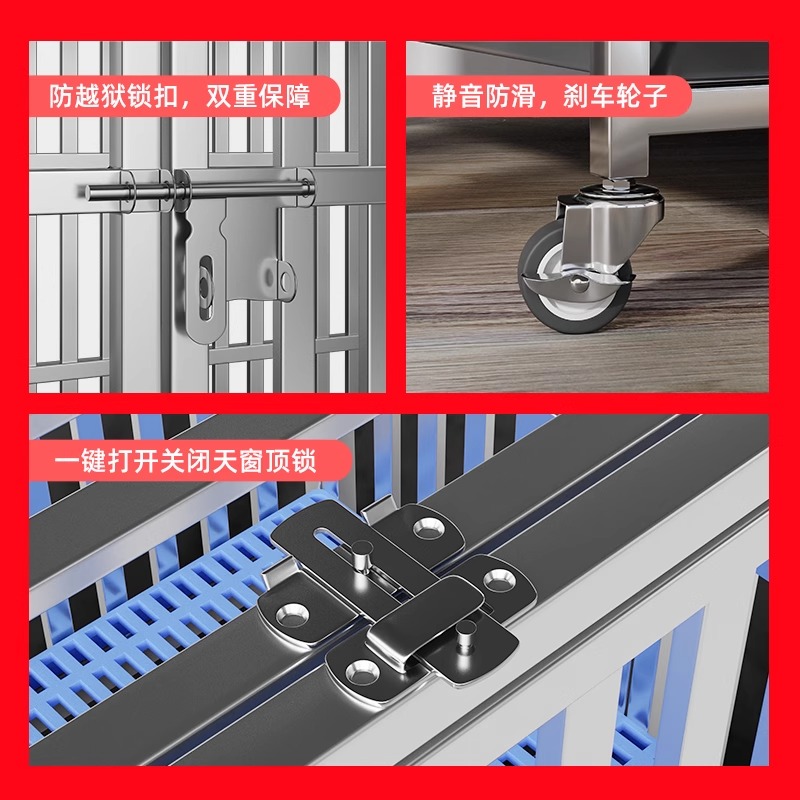 防越狱锁扣，双重保障

静音防滑，刹车轮子

一键打开关闭天窗顶锁