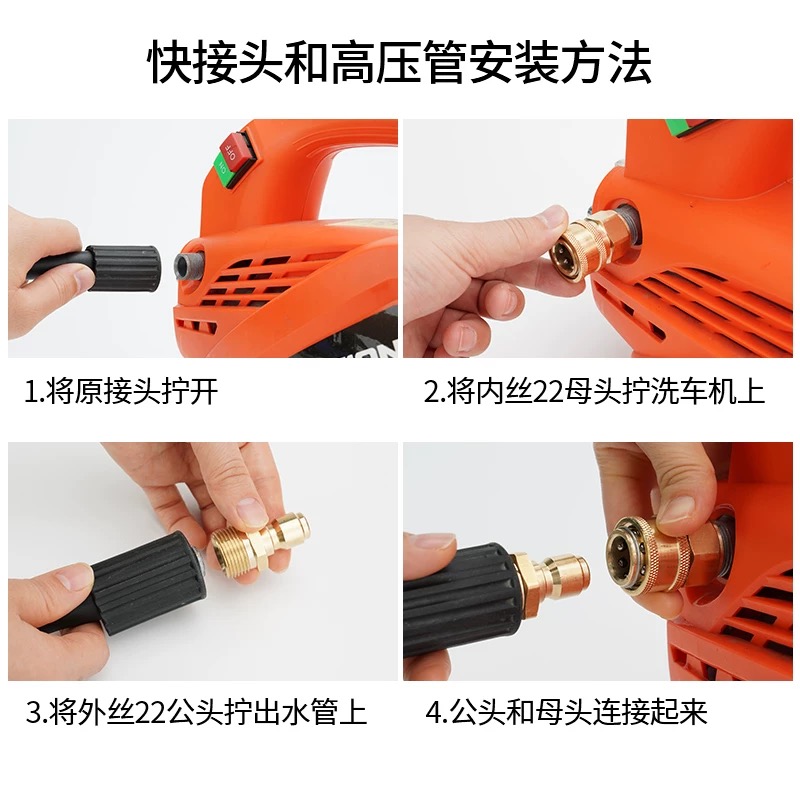 快接头和高压管安装方法

OFF
ON

1.将原接头拧开

2.将内丝22母头拧洗车机上

3.将外丝22公头拧出水管上

4.公头和母头连接起来