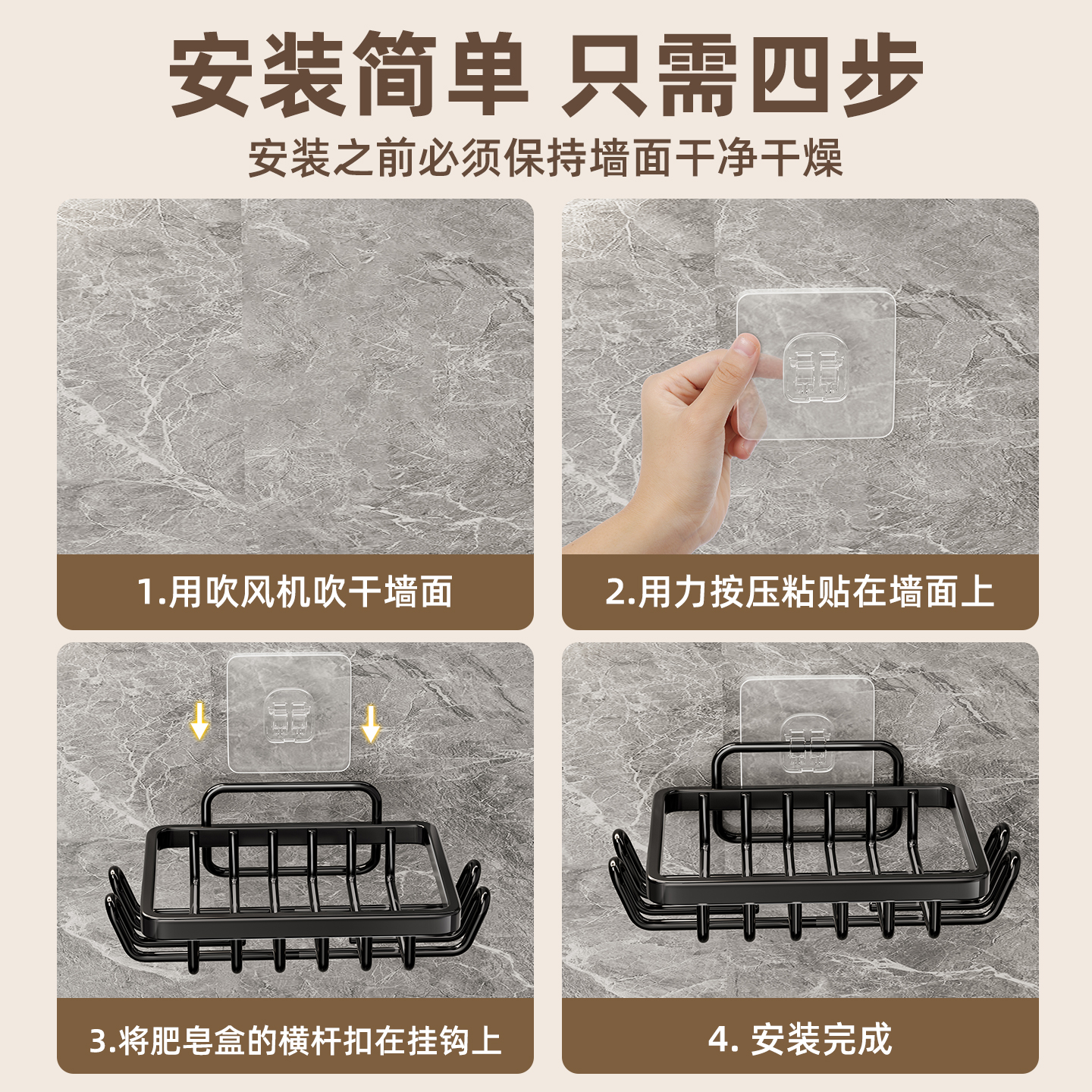 安装简单 只需四步

安装之前必须保持墙面干净干燥

1.用吹风机吹干墙面

2.用力按压粘贴在墙面上

3.将肥皂盒的横杆扣在挂钩上

4. 安装完成