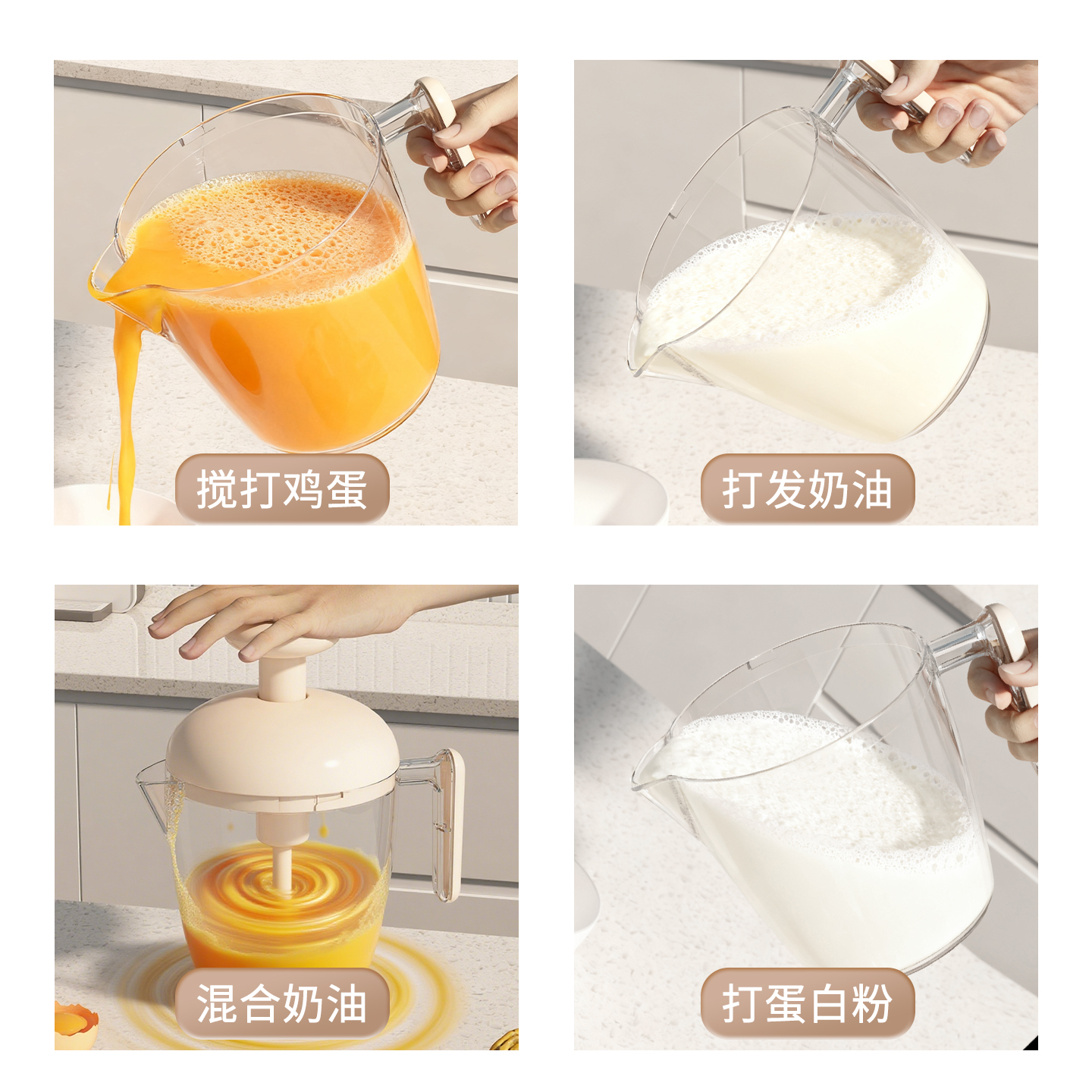 搅打鸡蛋

打发奶油

混合奶油

打蛋白粉