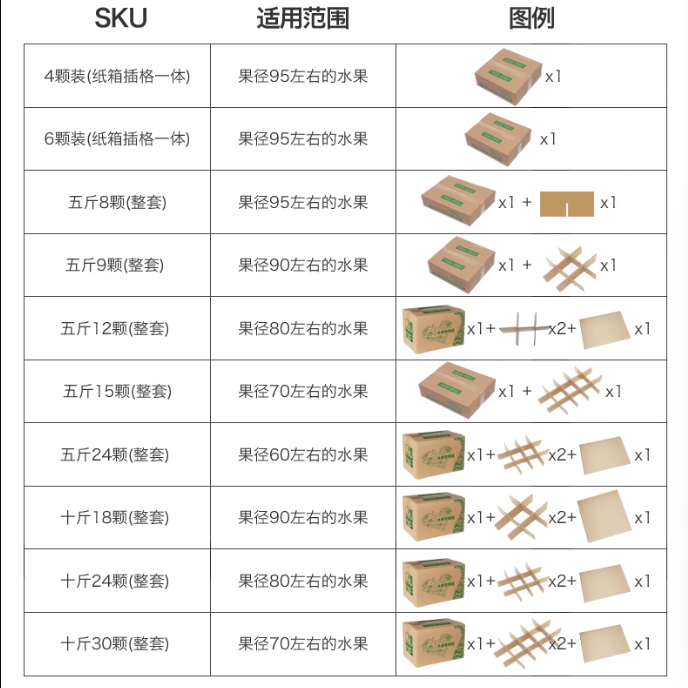 | SKU | 适用范围 | 图例 |
|---|---|---|
| 4颗装(纸箱插格一体) | 果径95左右的水果 | x1 |
| 6颗装(纸箱插格一体) | 果径95左右的水果 | x1 |
| 五斤8颗(整套) | 果径95左右的水果 | x1 + x1 |
| 五斤9颗(整套) | 果径90左右的水果 | x1 + x1 |
| 五斤12颗(整套) | 果径80左右的水果 | x1+ x2+ x1 |
| 五斤15颗(整套) | 果径70左右的水果 | x1 + x1 |
| 五斤24颗(整套) | 果径60左右的水果 | x1+ x2+ x1 |
| 十斤18颗(整套) | 果径90左右的水果 | x1+ x2+ x1 |
| 十斤24颗(整套) | 果径80左右的水果 | x1+ x2+ x1 |
| 十斤30颗(整套) | 果径70左右的水果 | x1+ x2+ x1 |