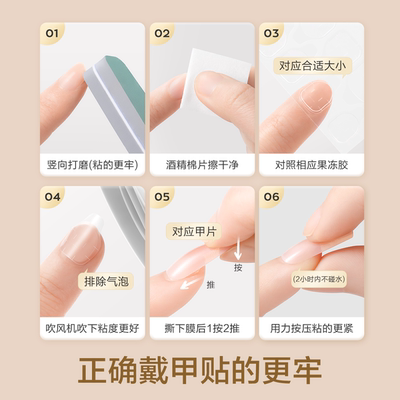 01

竖向打磨(粘的更牢)

02

酒精棉片擦干净

03

对应合适大小

对照相应果冻胶

04

排除气泡

吹风机吹下粘度更好

05

对应甲片

按

推

撕下膜后1按2推

06

(2小时内不碰水)

用力按压粘的更紧

正确戴甲贴的更牢