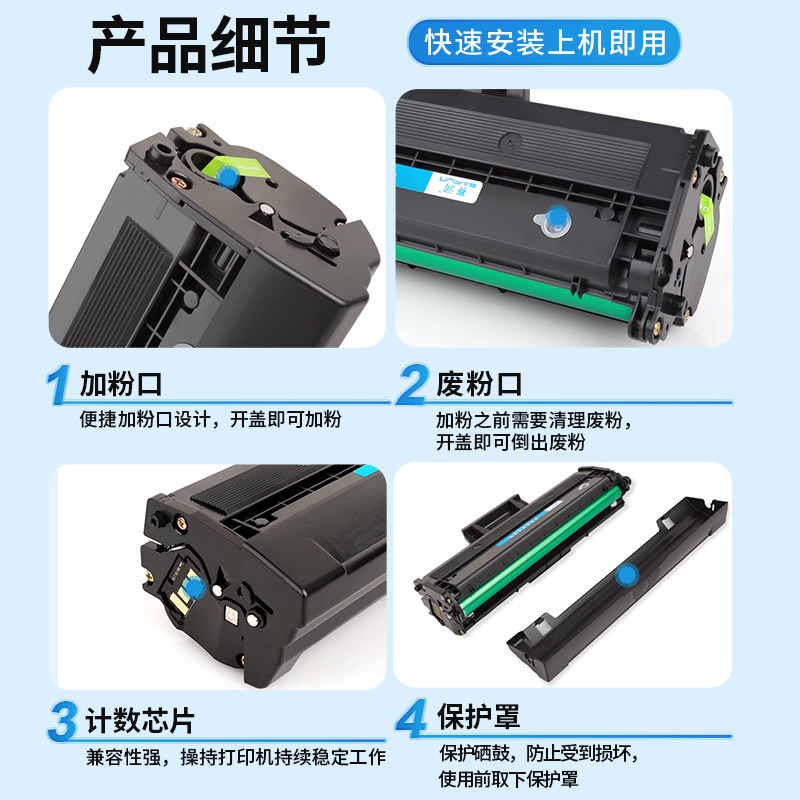 产品细节

快速安装上机即用

1 加粉口

便捷加粉口设计，开盖即可加粉

2 废粉口

加粉之前需要清理废粉，开盖即可倒出废粉

3 计数芯片

兼容性强，操持打印机持续稳定工作

4 保护罩

保护硒鼓，防止受到损坏，使用前取下保护罩