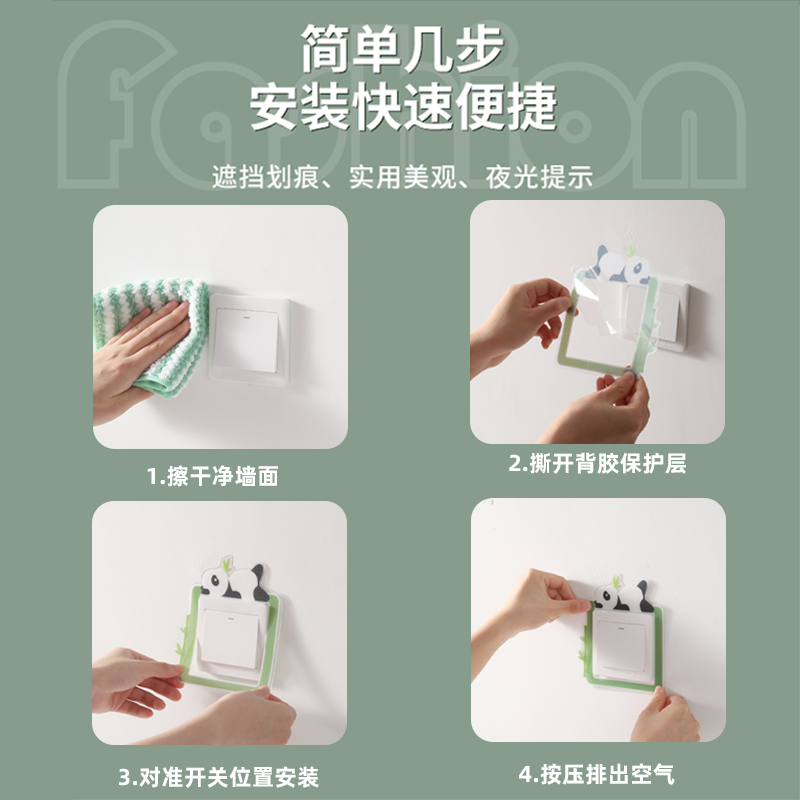 fashion

简单几步
安装快速便捷

遮挡划痕、实用美观、夜光提示

1.擦干净墙面

2.撕开背胶保护层

3.对准开关位置安装

4.按压排出空气