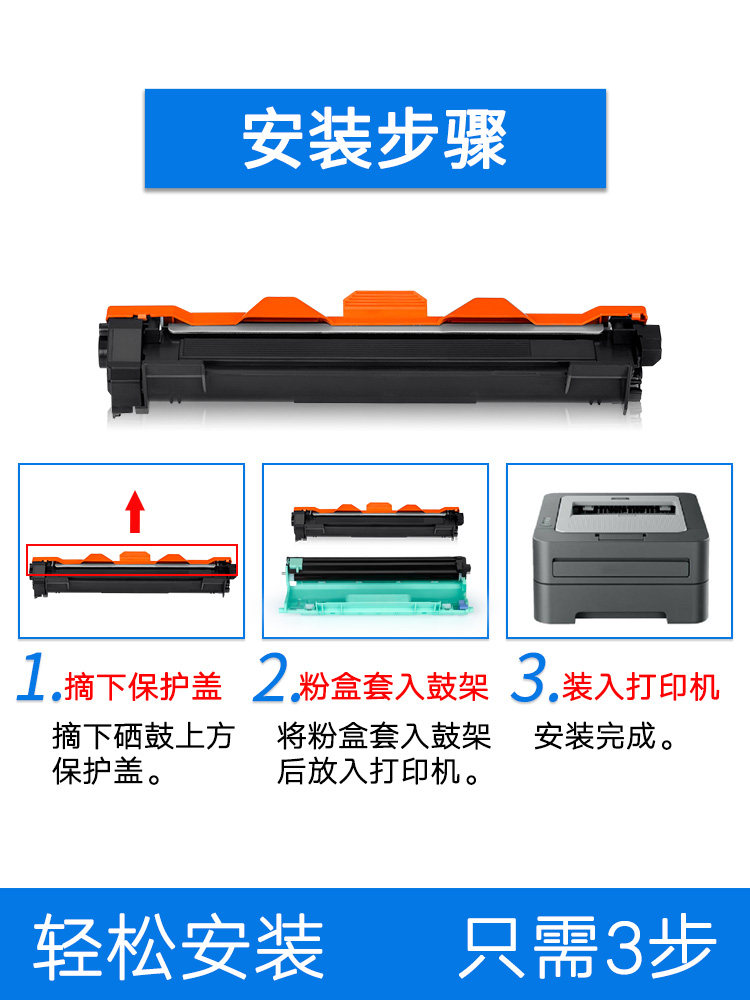 安装步骤

1.摘下保护盖
摘下硒鼓上方保护盖。

2.粉盒套入鼓架
将粉盒套入鼓架后放入打印机。

3.装入打印机
安装完成。

轻松安装 只需3步