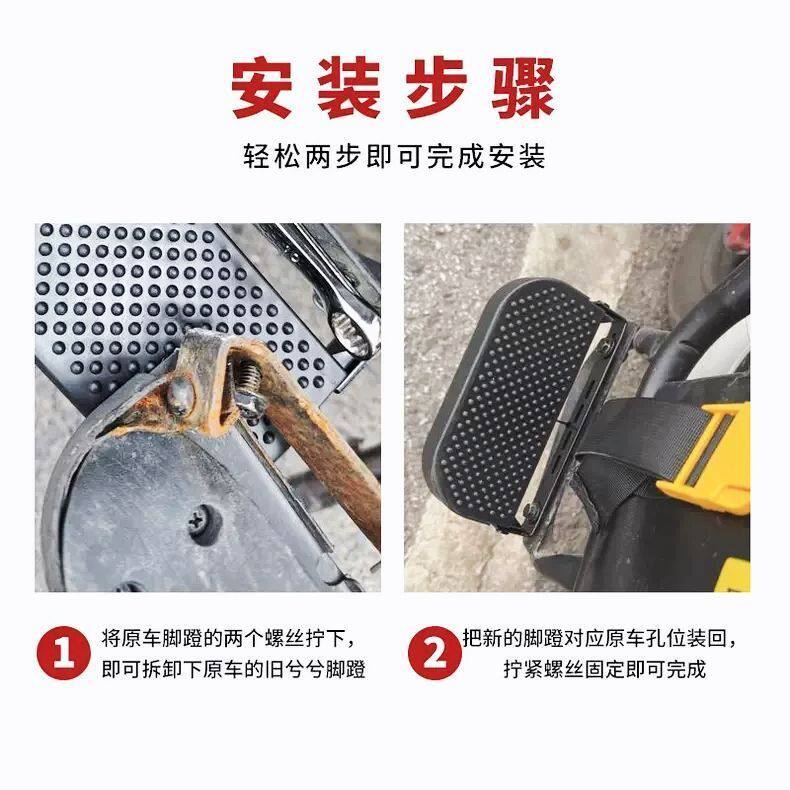 安装步骤

轻松两步即可完成安装

1 将原车脚蹬的两个螺丝拧下，即可拆卸下原车的旧兮兮脚蹬

2 把新的脚蹬对应原车孔位装回，拧紧螺丝固定即可完成