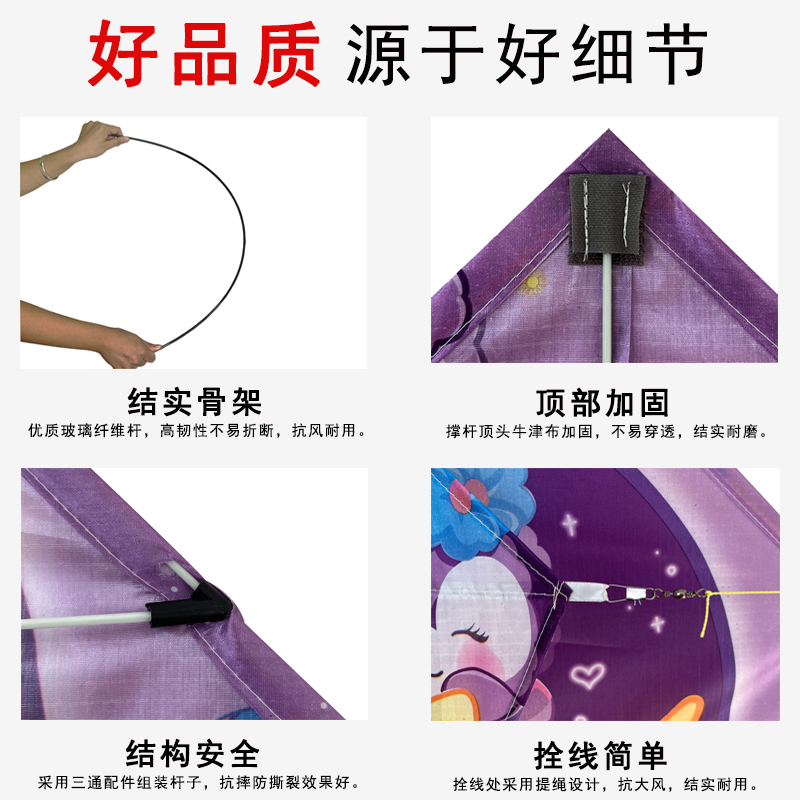 好品质 源于好细节

结实骨架
优质玻璃纤维杆，高韧性不易折断，抗风耐用。

顶部加固
撑杆顶头牛津布加固，不易穿透，结实耐磨。

结构安全
采用三通配件组装杆子，抗摔防撕裂效果好。

拴线简单
拴线处采用提绳设计，抗大风，结实耐用。