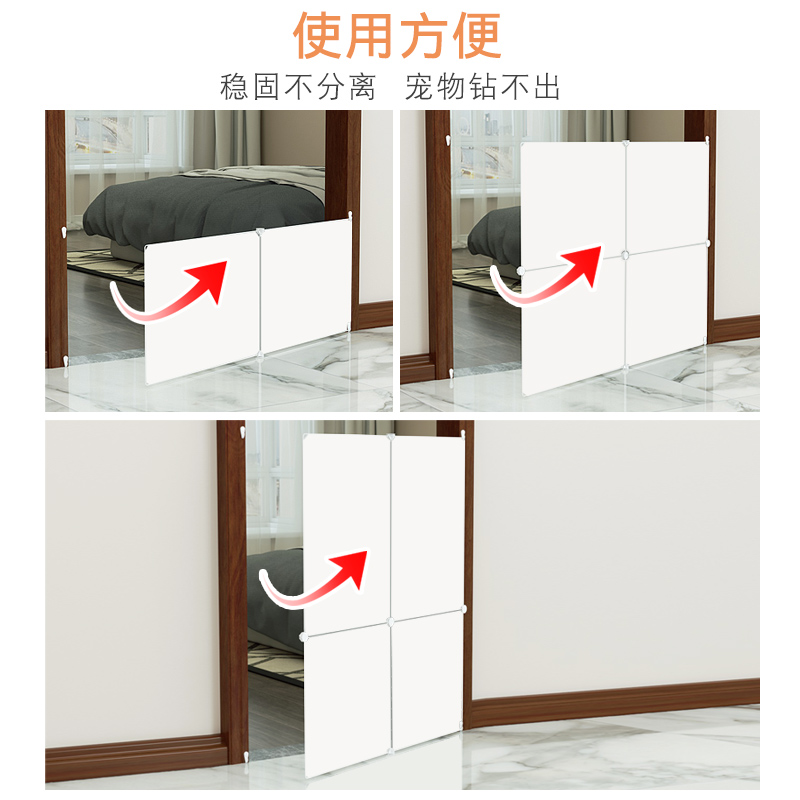 使用方便

稳固不分离　宠物钻不出