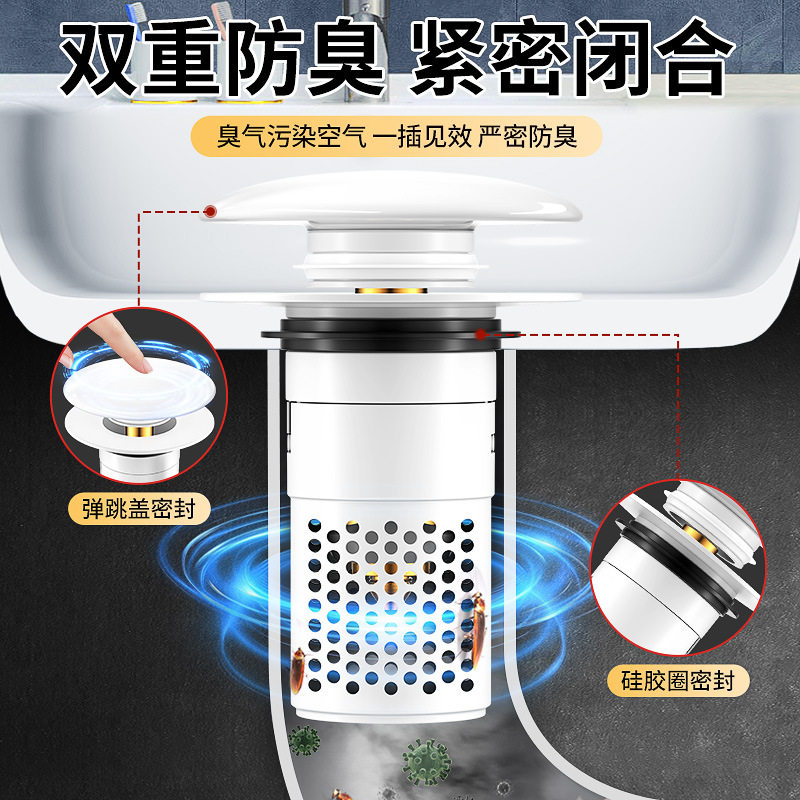 双重防臭 紧密闭合

臭气污染空气 一插见效 严密防臭

弹跳盖密封

硅胶圈密封