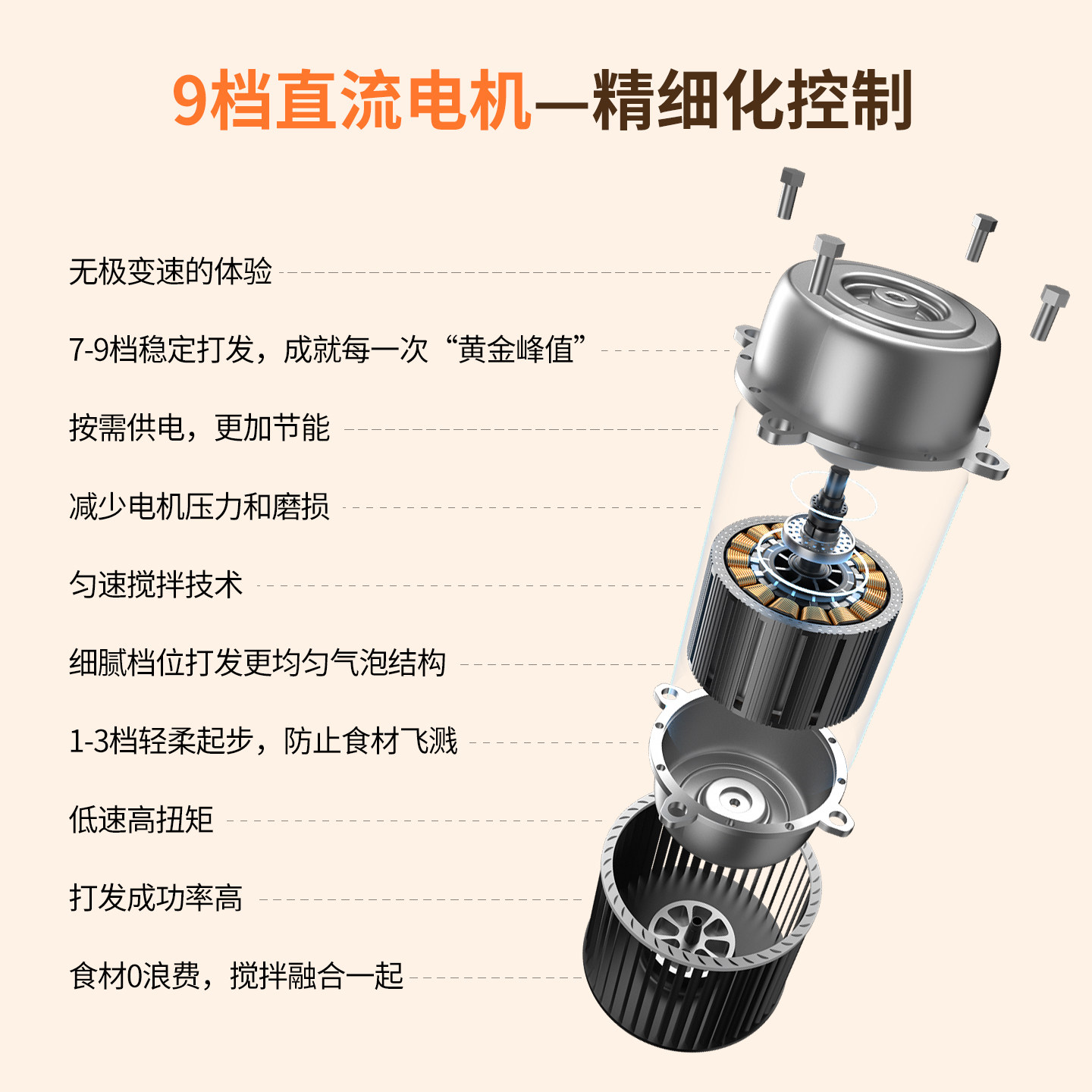 9档直流电机—精细化控制

无极变速的体验

7-9档稳定打发，成就每一次“黄金峰值”

按需供电，更加节能

减少电机压力和磨损

匀速搅拌技术

细腻档位打发更均匀气泡结构

1-3档轻柔起步，防止食材飞溅

低速高扭矩

打发成功率高

食材0浪费，搅拌融合一起