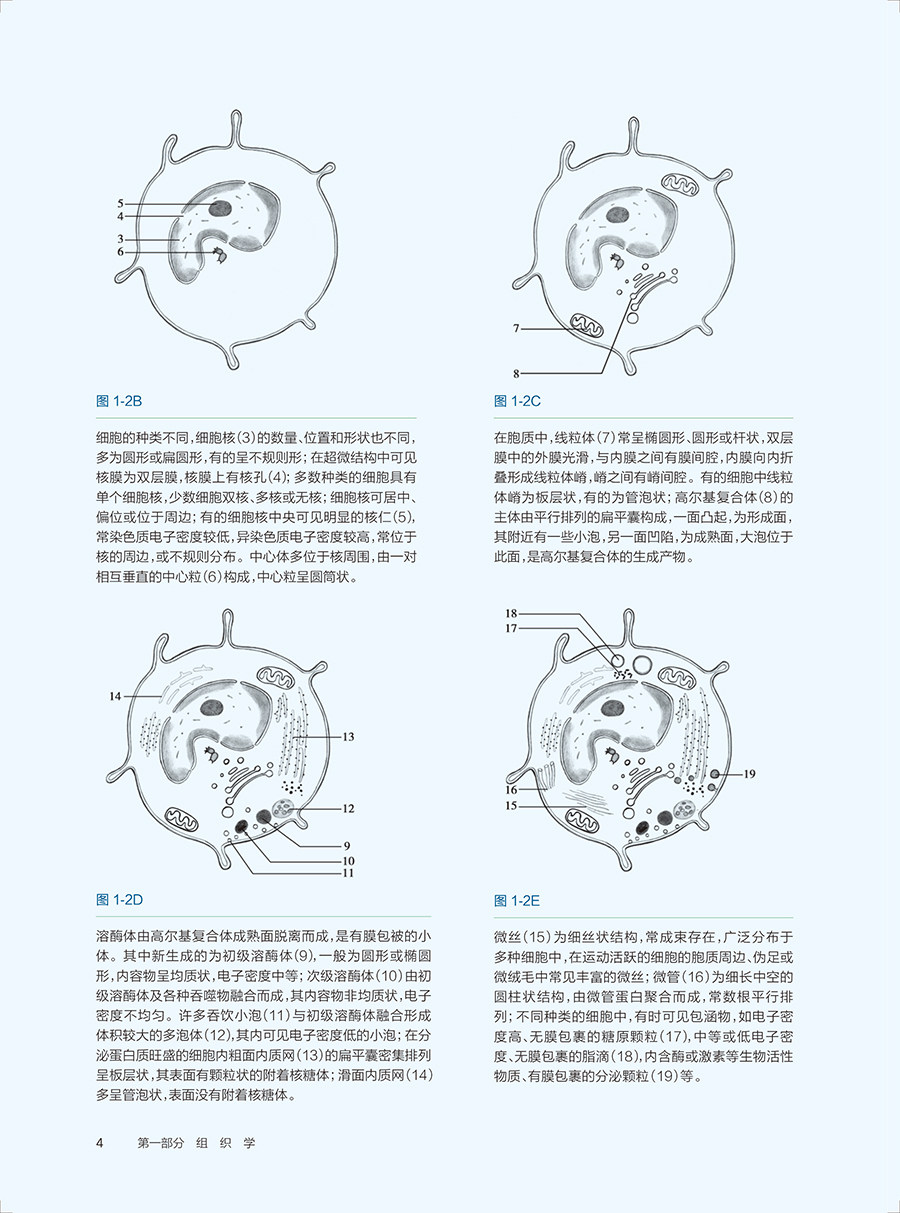 5
4
3
6

图 1-2B

细胞的种类不同，细胞核(3)的数量、位置和形状也不同，多为圆形或扁圆形，有的呈不规则形；在超微结构中可见核膜为双层膜，核膜上有核孔(4)；多数种类的细胞具有单个细胞核，少数细胞双核、多核或无核；细胞核可居中、偏位或位于周边；有的细胞核中央可见明显的核仁(5)，常染色质电子密度较低，异染色质电子密度较高，常位于核的周边，或不规则分布。中心体多位于核周围，由一对相互垂直的中心粒(6)构成，中心粒呈圆筒状。

7
8

图 1-2C

在胞质中，线粒体(7)常呈椭圆形、圆形或杆状，双层膜中的外膜光滑，与内膜之间有膜间腔，内膜向内折叠形成线粒体嵴，嵴之间有嵴间腔。有的细胞中线粒体嵴为板层状，有的为管泡状；高尔基复合体(8)的主体由平行排列的扁平囊构成，一面凸起，为形成面，其附近有一些小泡，另一面凹陷，为成熟面，大泡位于此面，是高尔基复合体的生成产物。

14
13
12
9
10
11

图 1-2D

溶酶体由高尔基复合体成熟面脱离而成，是有膜包被的小体。其中新生成的为初级溶酶体(9)，一般为圆形或椭圆形，内容物呈均质状，电子密度中等；次级溶酶体(10)由初级溶酶体及各种吞噬物融合而成，其内容物非均质状，电子密度不均匀。许多吞饮小泡(11)与初级溶酶体融合形成体积较大的多泡体(12)，其内可见电子密度低的小泡；在分泌蛋白质旺盛的细胞内粗面内质网(13)的扁平囊密集排列呈板层状，其表面有颗粒状的附着核糖体；滑面内质网(14)多呈管泡状，表面没有附着核糖体。

18
17
19
16
15

图 1-2E

微丝(15)为细丝状结构，常成束存在，广泛分布于多种细胞中，在运动活跃的细胞的胞质周边、伪足或微绒毛中常见丰富的微丝；微管(16)为细长中空的圆柱状结构，由微管蛋白聚合而成，常数根平行排列；不同种类的细胞中，有时可见包涵物，如电子密度高、无膜包裹的糖原颗粒(17)，中等或低电子密度、无膜包裹的脂滴(18)，内含酶或激素等生物活性物质、有膜包裹的分泌颗粒(19)等。

4　第一部分　组　织　学