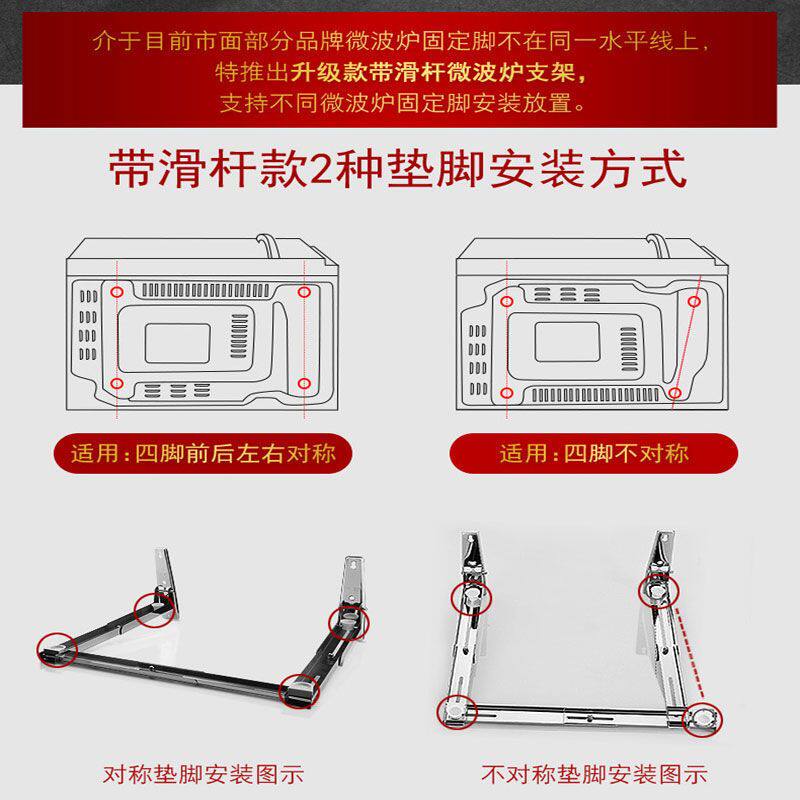 介于目前市面部分品牌微波炉固定脚不在同一水平线上，
特推出升级款带滑杆微波炉支架，
支持不同微波炉固定脚安装放置。

带滑杆款2种垫脚安装方式

适用：四脚前后左右对称

适用：四脚不对称

对称垫脚安装图示

不对称垫脚安装图示