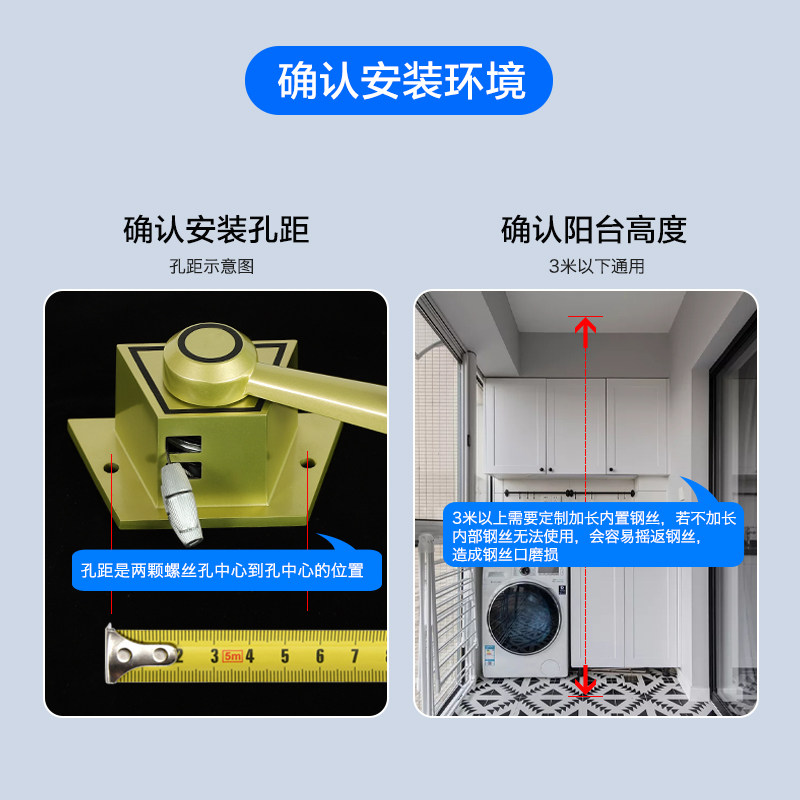 确认安装环境

确认安装孔距

孔距示意图

孔距是两颗螺丝孔中心到孔中心的位置

2 3 5m 4 5 6 7

确认阳台高度

3米以下通用

3米以上需要定制加长内置钢丝，若不加长内部钢丝无法使用，会容易摇返钢丝，造成钢丝口磨损