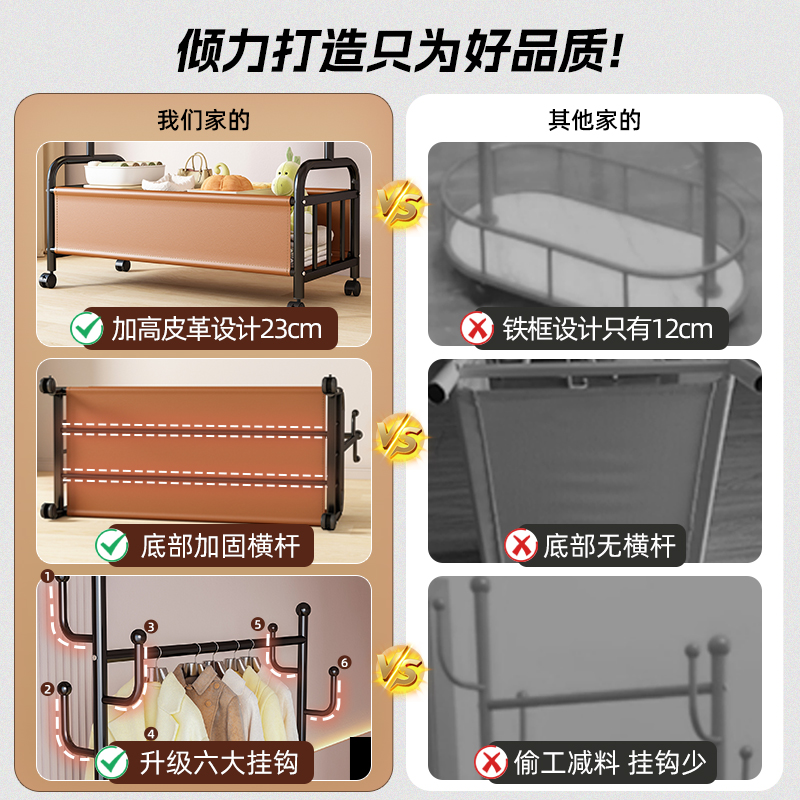 倾力打造只为好品质!

我们家的

加高皮革设计23cm

底部加固横杆

1 2 3 4 5 6

升级六大挂钩

VS

VS

VS

其他家的

铁框设计只有12cm

底部无横杆

偷工减料 挂钩少