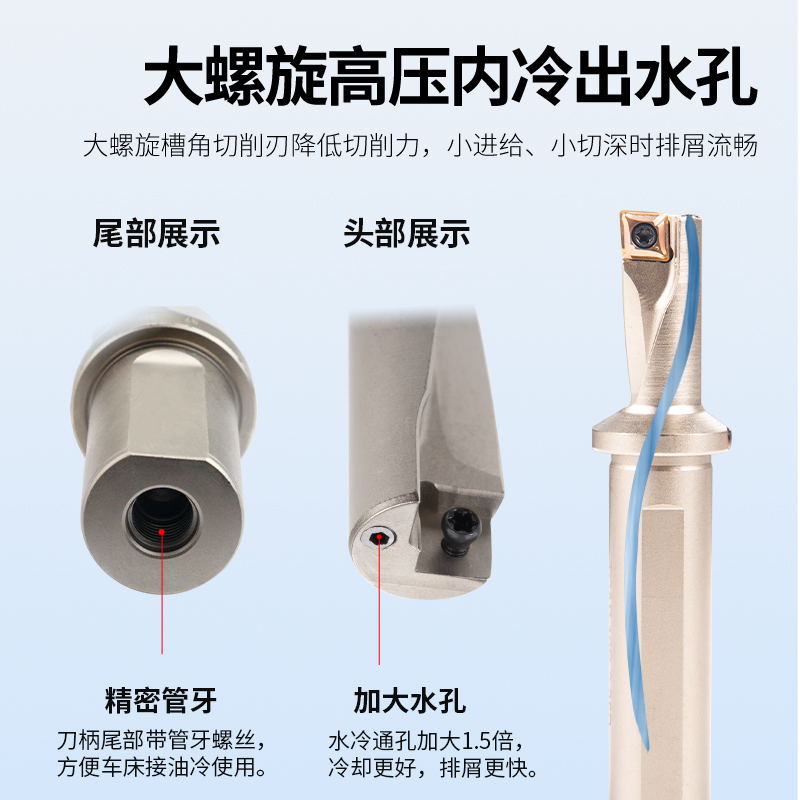 大螺旋高压内冷出水孔

大螺旋槽角切削刃降低切削力，小进给、小切深时排屑流畅

尾部展示

头部展示

精密管牙

刀柄尾部带管牙螺丝，方便车床接油冷使用。

加大水孔

水冷通孔加大1.5倍，冷却更好，排屑更快。