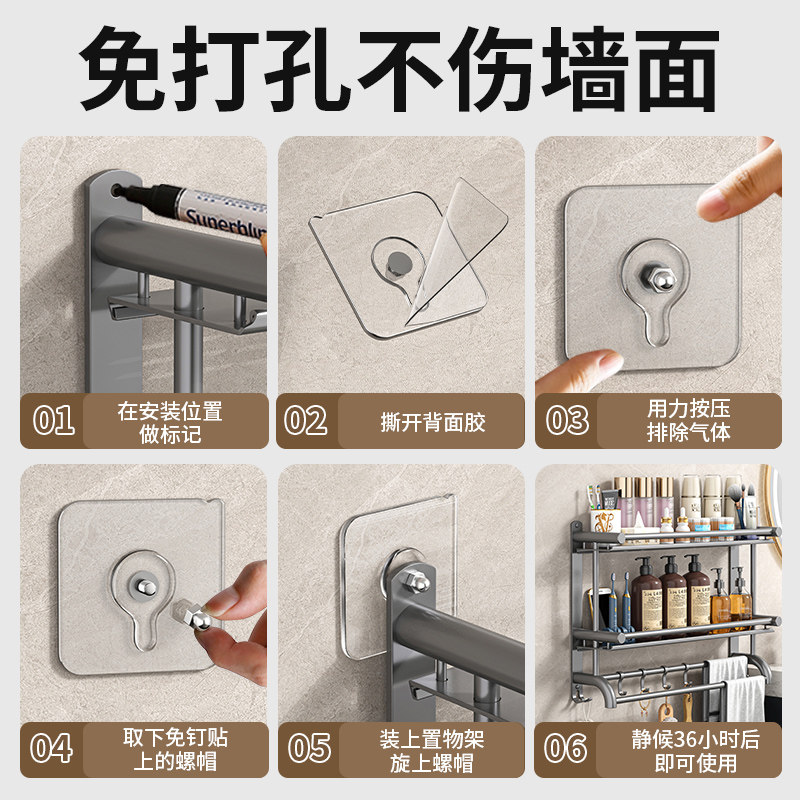 免打孔不伤墙面

Superblu

01 在安装位置做标记

02 撕开背面胶

03 用力按压排除气体

04 取下免钉贴上的螺帽

05 装上置物架旋上螺帽

06 静候36小时后即可使用