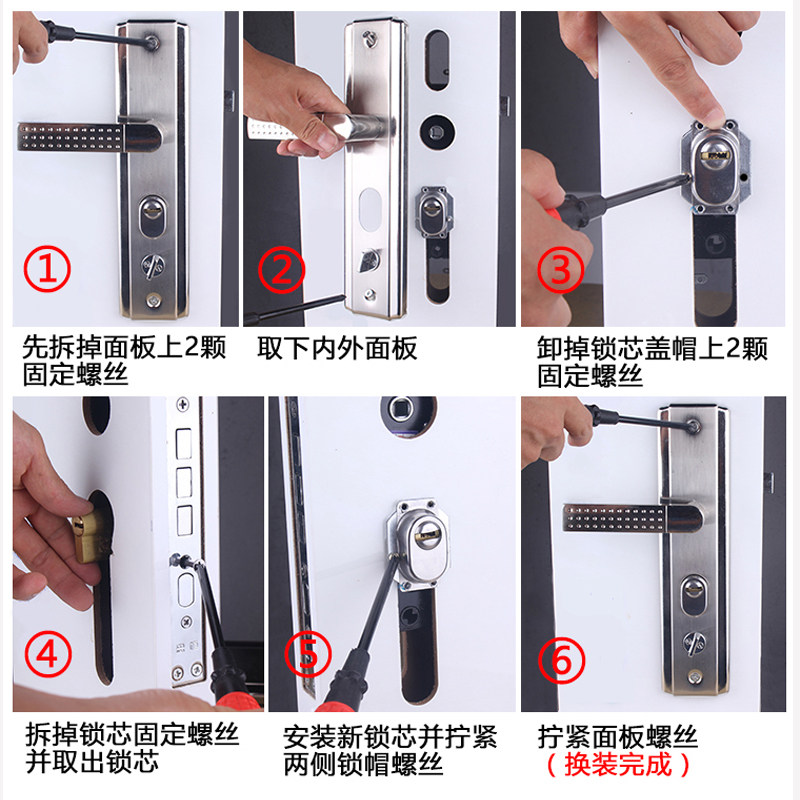 ①
先拆掉面板上2颗固定螺丝

②
取下内外面板

③
卸掉锁芯盖帽上2颗固定螺丝

④
拆掉锁芯固定螺丝并取出锁芯

⑤
安装新锁芯并拧紧两侧锁帽螺丝

⑥
拧紧面板螺丝
（换装完成）