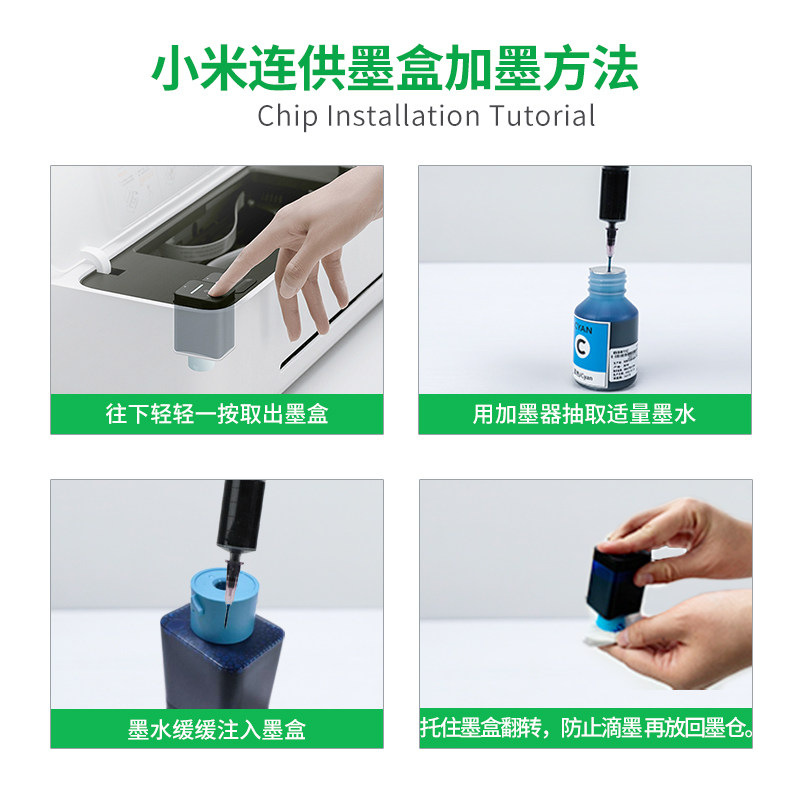 小米连供墨盒加墨方法
Chip Installation Tutorial

往下轻轻一按取出墨盒

CYAN
C

用加墨器抽取适量墨水

墨水缓缓注入墨盒

托住墨盒翻转，防止滴墨 再放回墨仓。