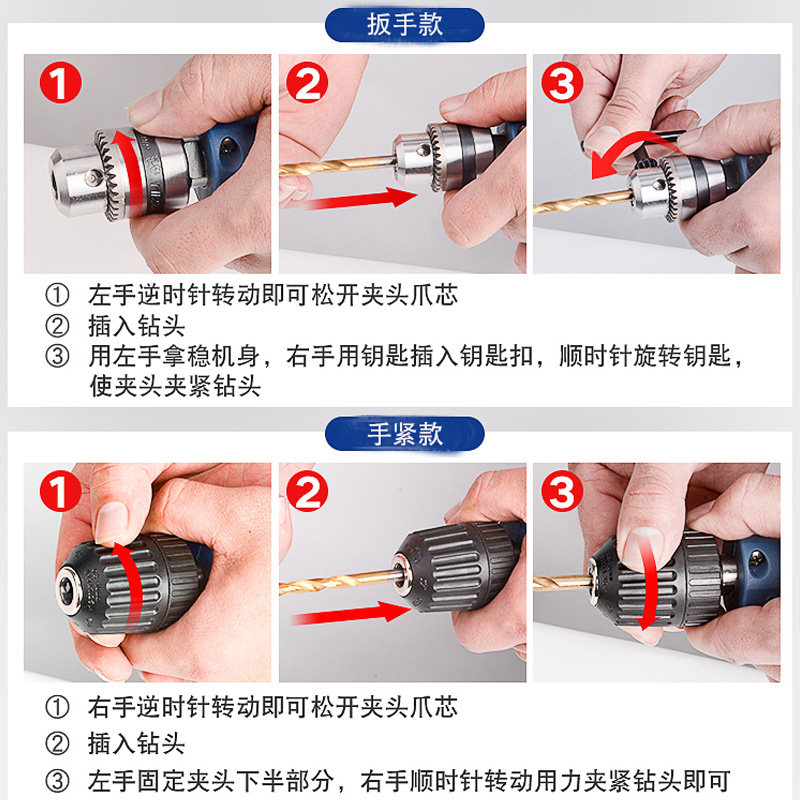 扳手款

1

2

3

① 左手逆时针转动即可松开夹头爪芯
② 插入钻头
③ 用左手拿稳机身，右手用钥匙插入钥匙扣，顺时针旋转钥匙，使夹头夹紧钻头

手紧款

1

2

3

① 右手逆时针转动即可松开夹头爪芯
② 插入钻头
③ 左手固定夹头下半部分，右手顺时针转动用力夹紧钻头即可