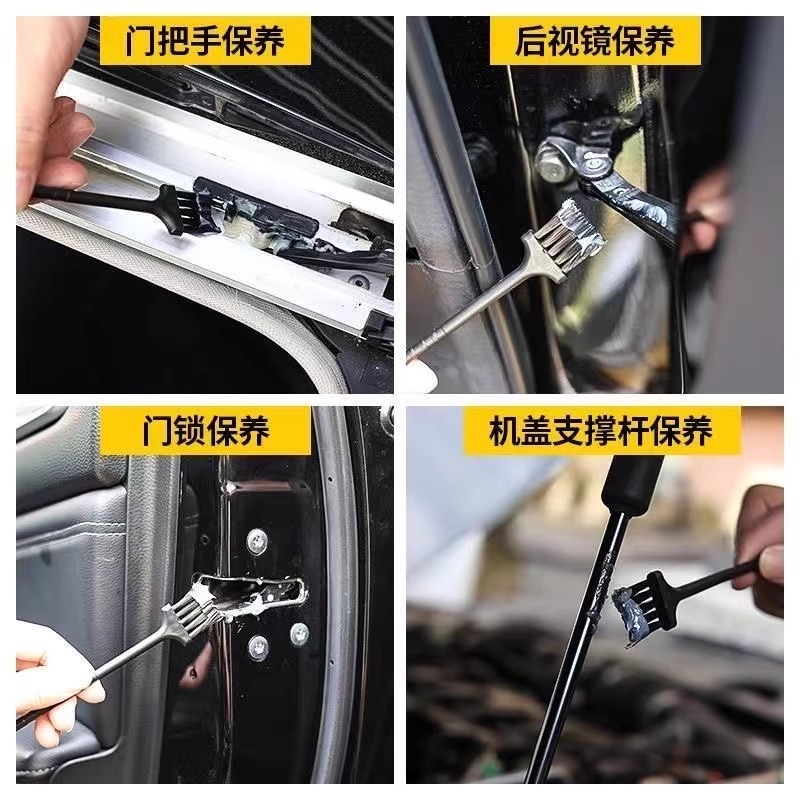 门把手保养

后视镜保养

门锁保养

机盖支撑杆保养