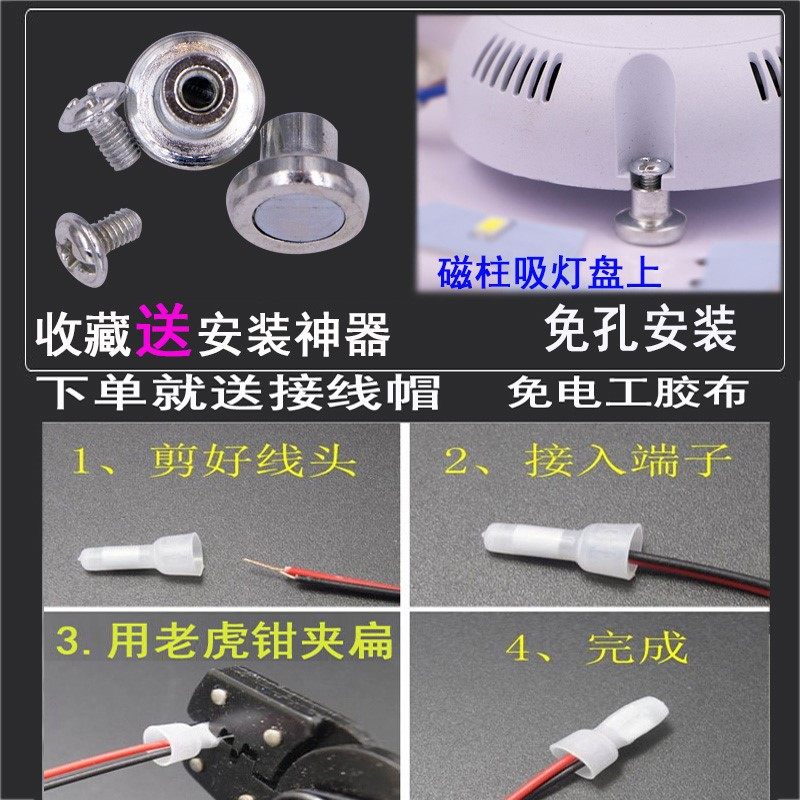 磁柱吸灯盘上

收藏送安装神器

免孔安装

下单就送接线帽　免电工胶布

1、剪好线头

2、接入端子

3. 用老虎钳夹扁

4、完成