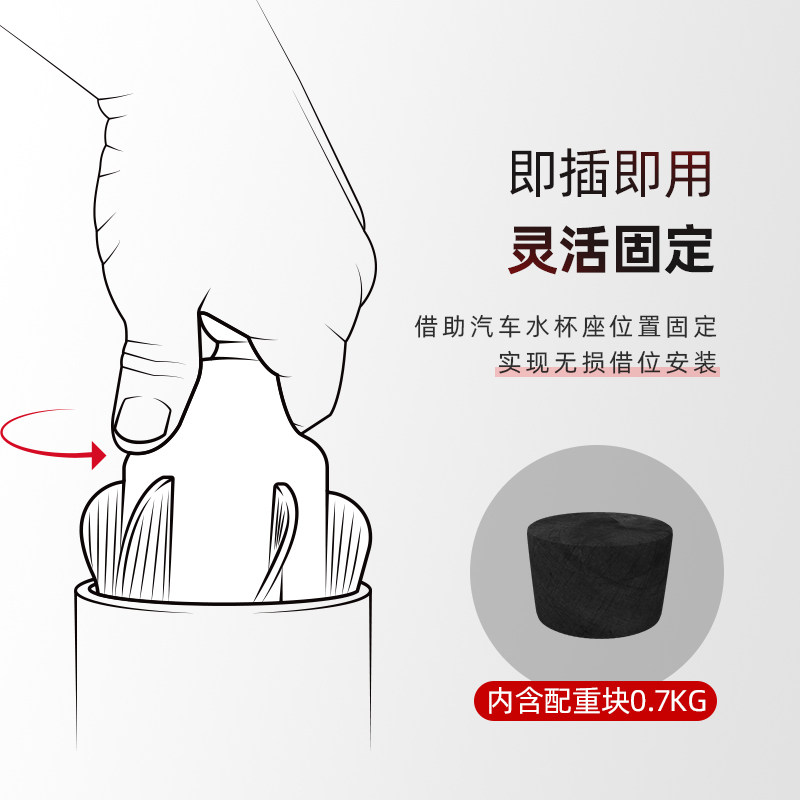 即插即用
灵活固定

借助汽车水杯座位置固定
实现无损借位安装

内含配重块0.7KG